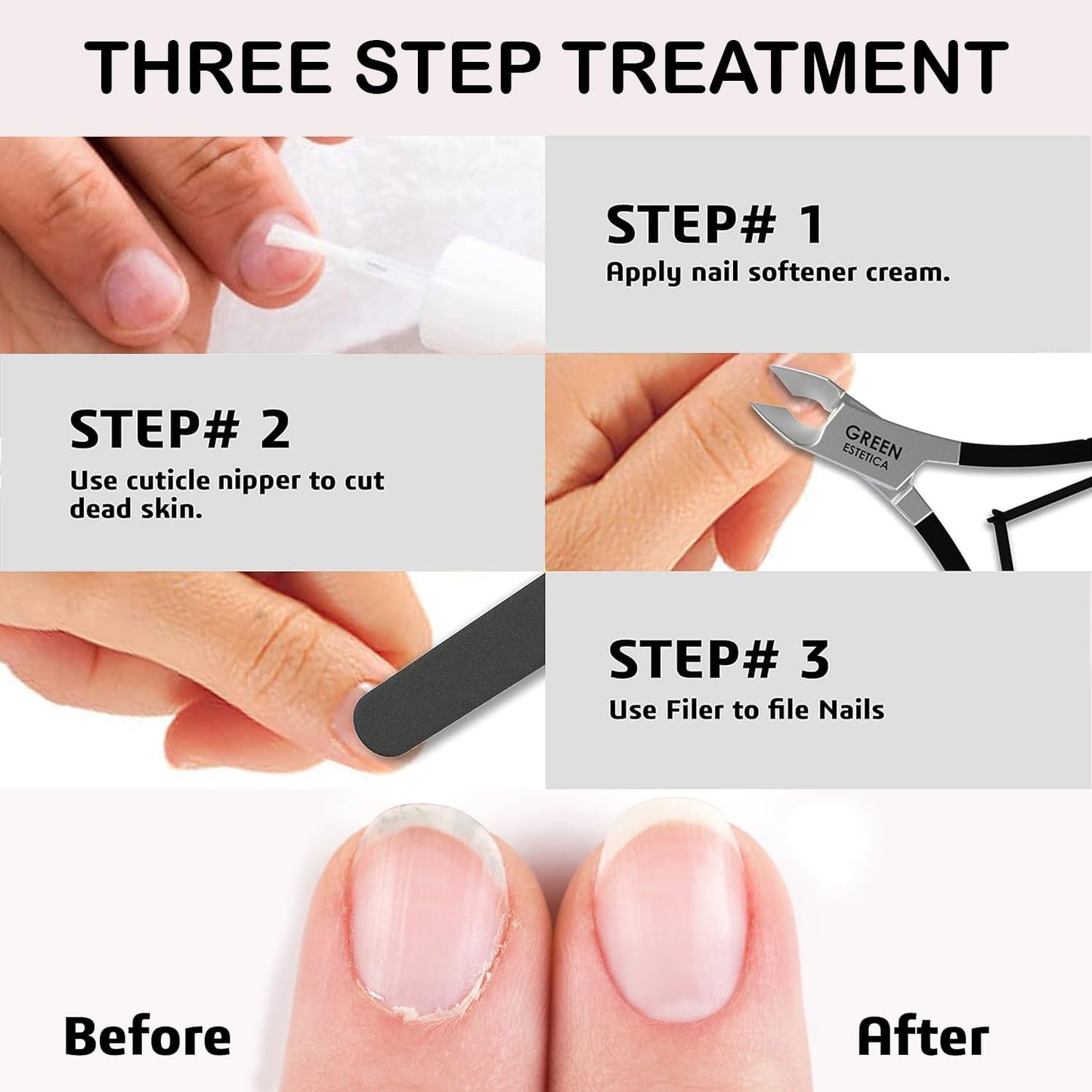 THREE STEP TREATMENT

STEP# 1
Apply nail softener cream.

STEP# 2
Use cuticle nipper to cut dead skin.

GREEN
ESTETICA

STEP# 3
Use Filer to file Nails

Before

After