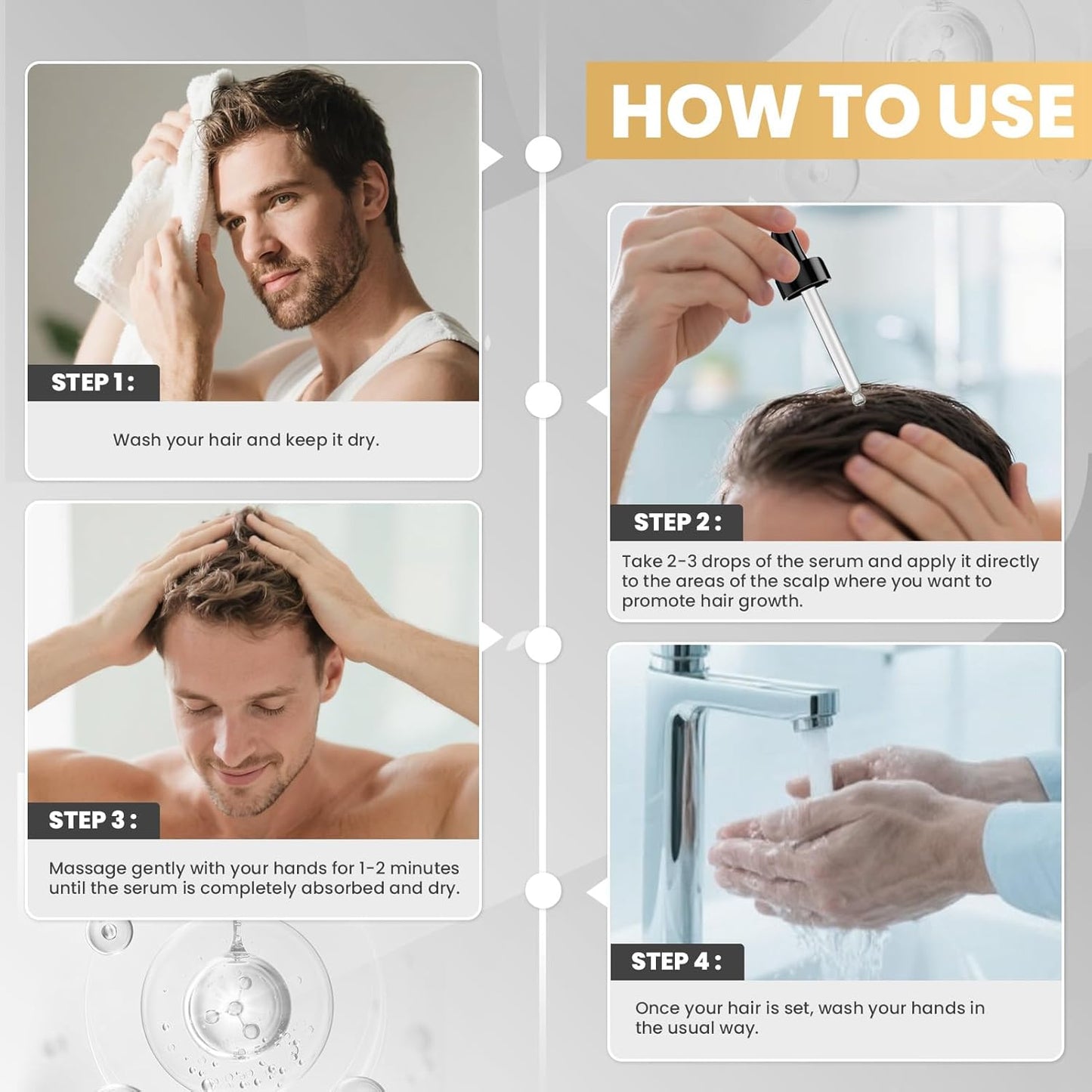 HOW TO USE

STEP 1 :

Wash your hair and keep it dry.

STEP 2 :

Take 2-3 drops of the serum and apply it directly to the areas of the scalp where you want to promote hair growth.

STEP 3 :

Massage gently with your hands for 1-2 minutes until the serum is completely absorbed and dry.

STEP 4 :

Once your hair is set, wash your hands in the usual way.