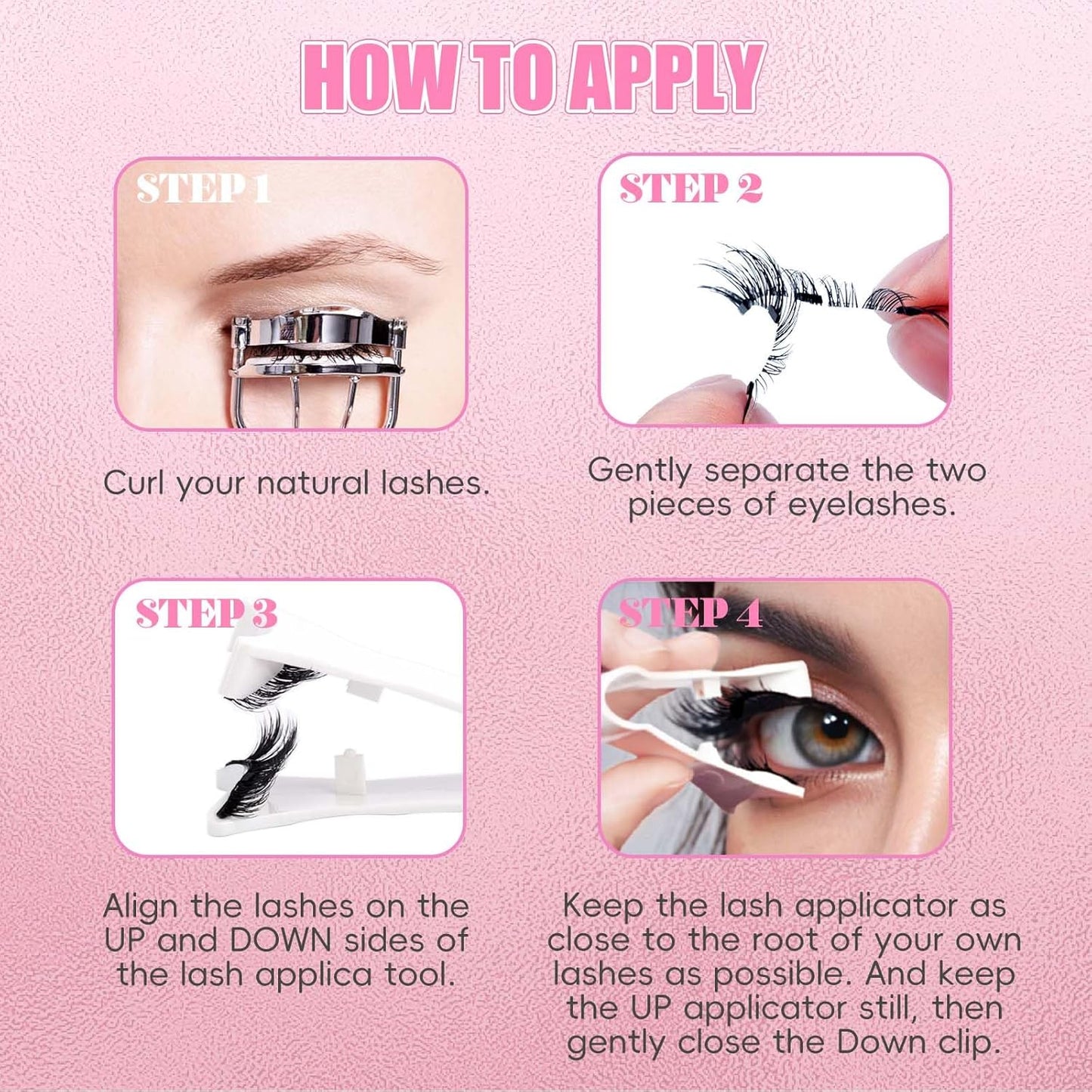 HOW TO APPLY

STEP 1

Curl your natural lashes.

STEP 2

Gently separate the two pieces of eyelashes.

STEP 3

Align the lashes on the UP and DOWN sides of the lash applica tool.

STEP 4

Keep the lash applicator as close to the root of your own lashes as possible. And keep the UP applicator still, then gently close the Down clip.