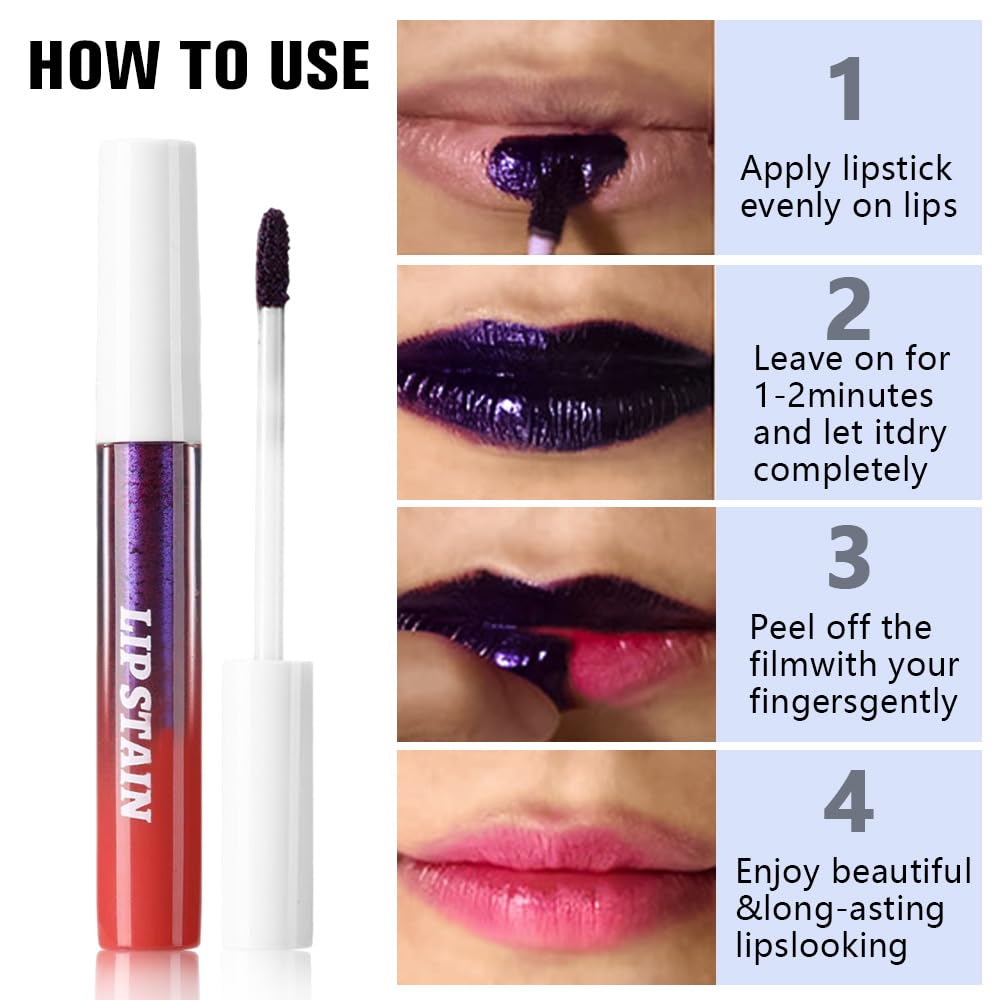 HOW TO USE

LIP STAIN

1
Apply lipstick evenly on lips

2
Leave on for 1-2minutes and let itdry completely

3
Peel off the filmwith your fingersgently

4
Enjoy beautiful &long-asting lipslooking