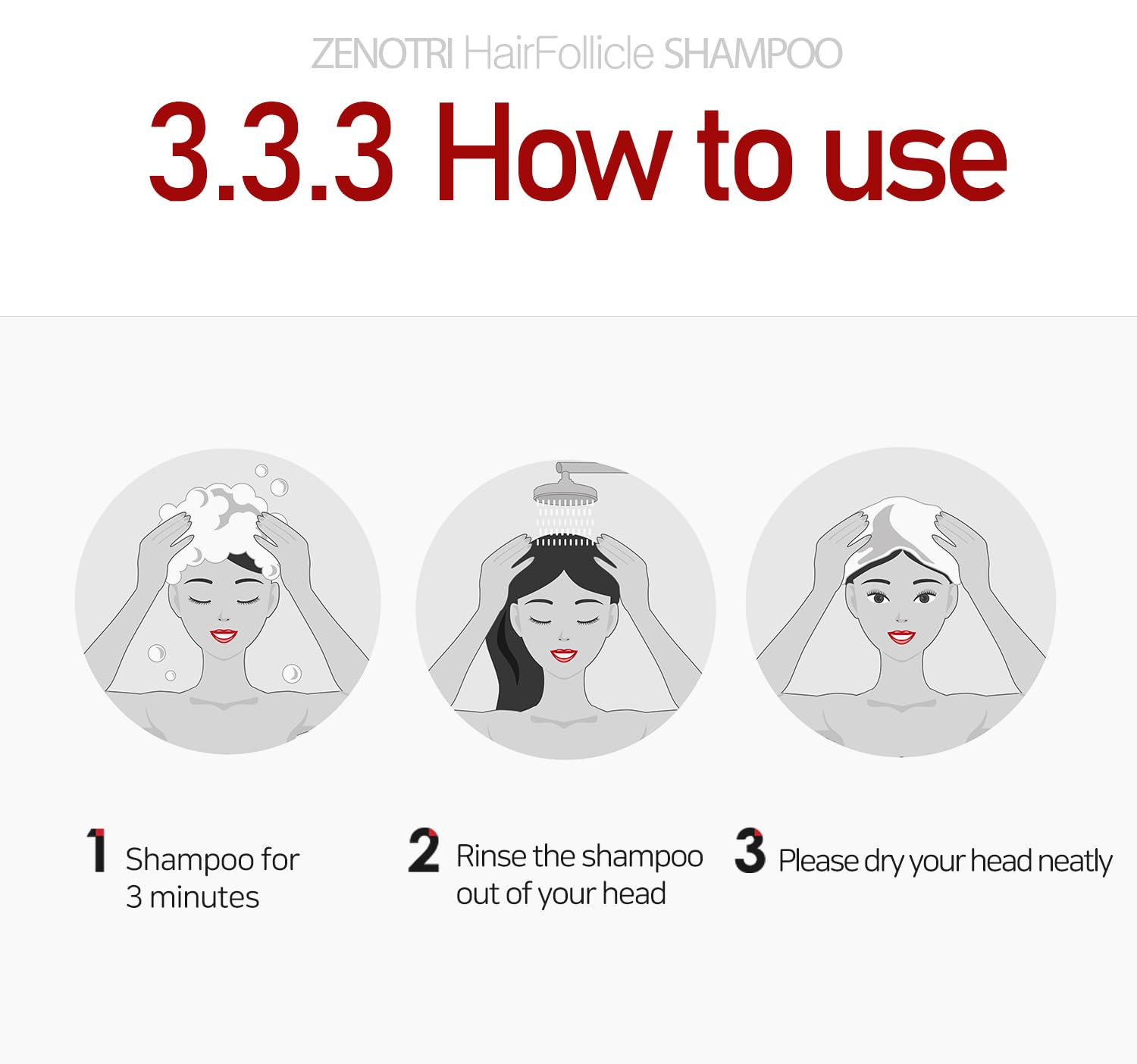 ZENOTRI HairFollicle SHAMPOO

3.3.3 How to use

1 Shampoo for 3 minutes

2 Rinse the shampoo out of your head

3 Please dry your head neatly