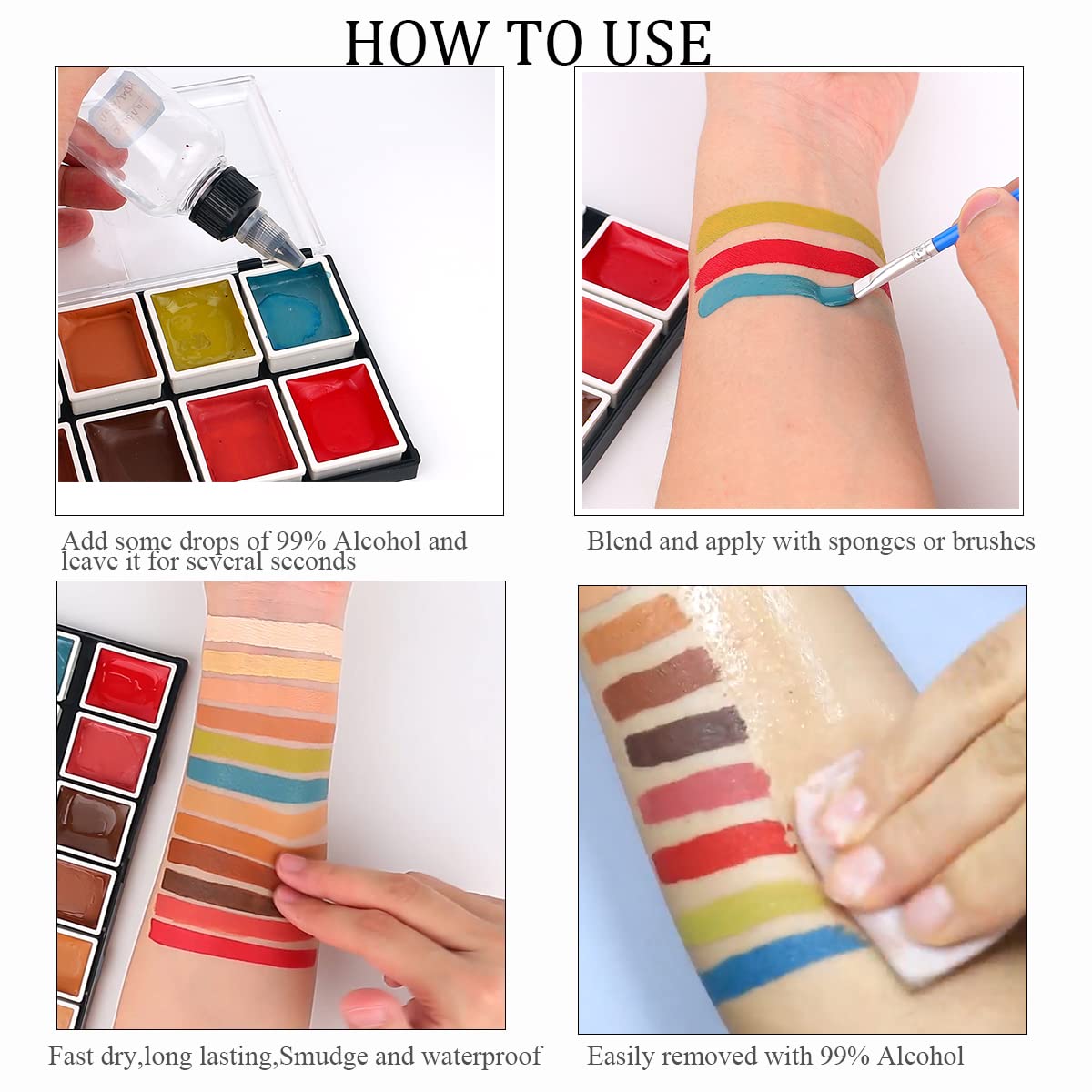 HOW TO USE

Add some drops of 99% Alcohol and leave it for several seconds

Blend and apply with sponges or brushes

Fast dry,long lasting,Smudge and waterproof

Easily removed with 99% Alcohol