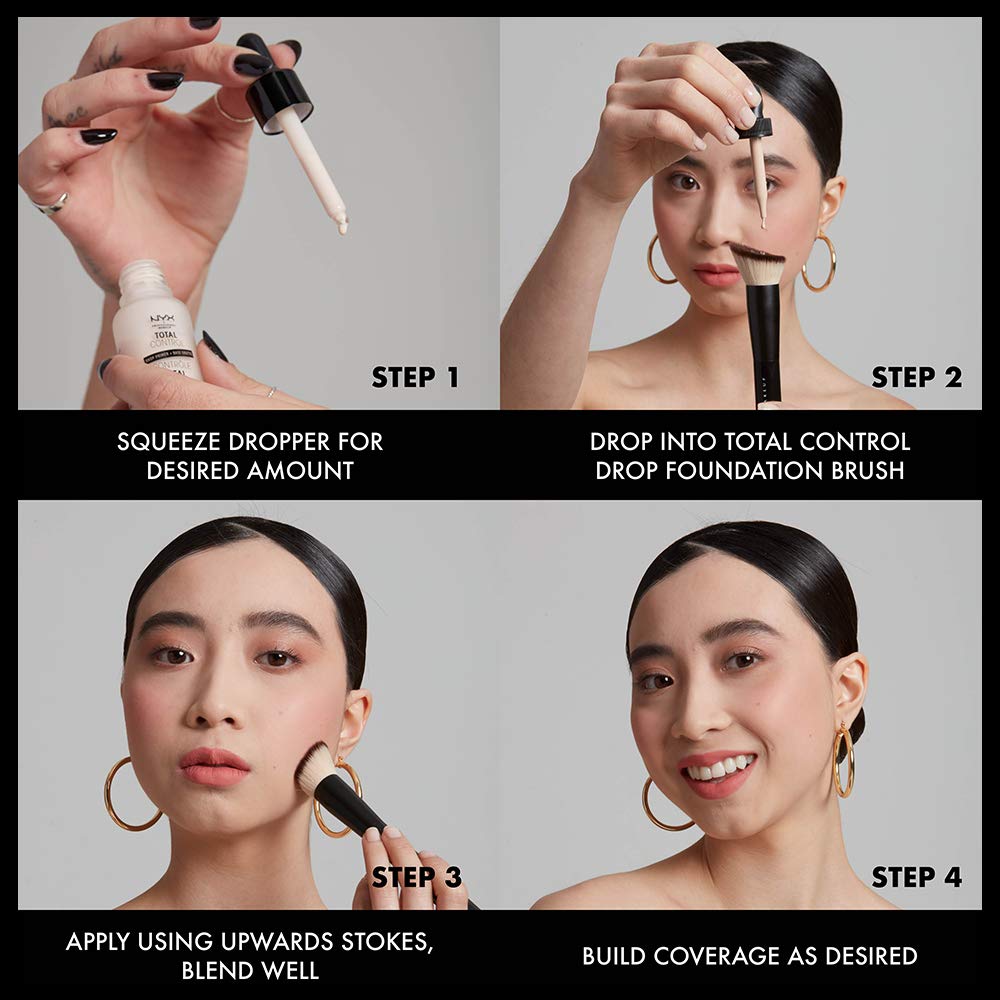 NYX
TOTAL CONTROL

STEP 1

SQUEEZE DROPPER FOR DESIRED AMOUNT

STEP 2

DROP INTO TOTAL CONTROL DROP FOUNDATION BRUSH

STEP 3

APPLY USING UPWARDS STOKES, BLEND WELL

STEP 4

BUILD COVERAGE AS DESIRED