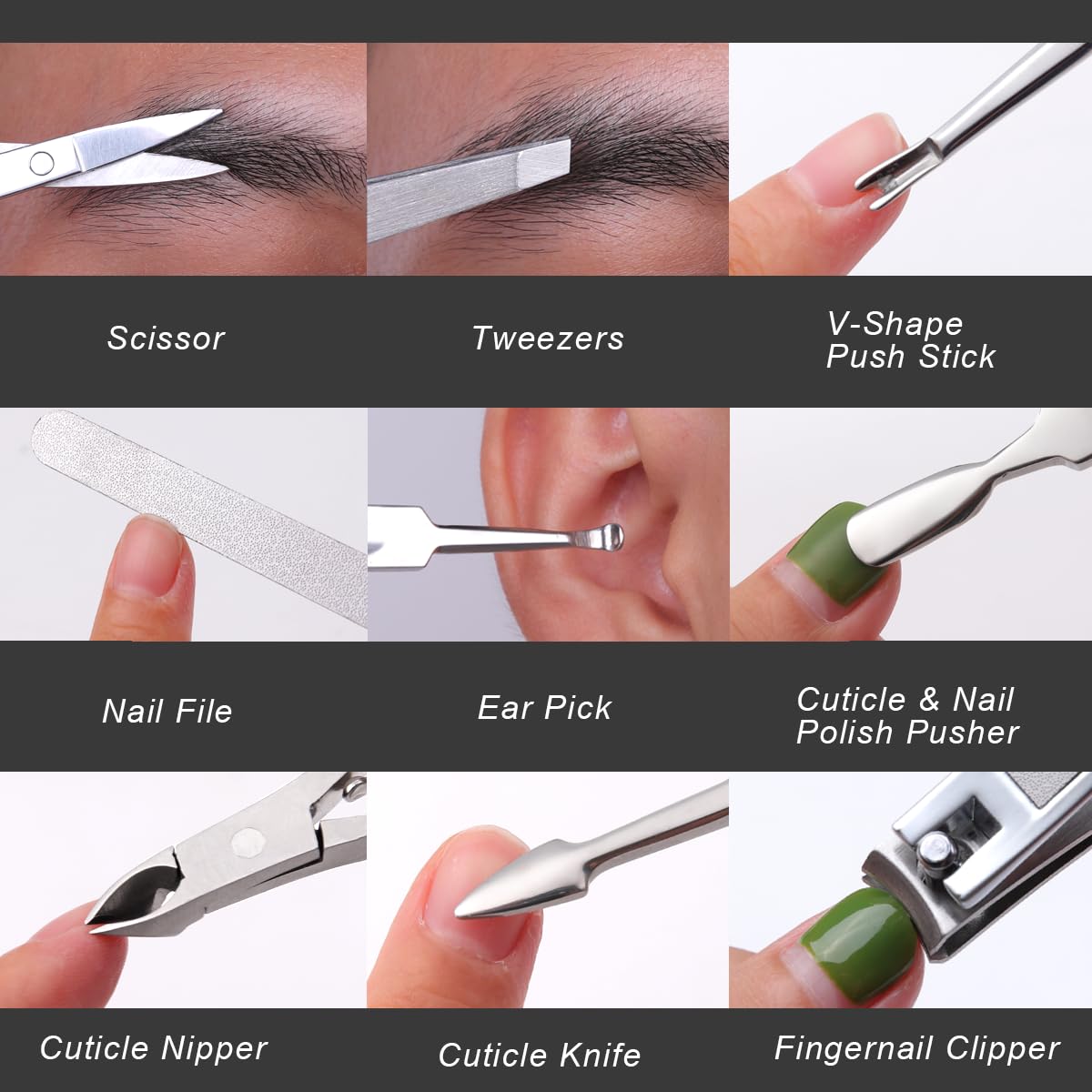 Scissor

Tweezers

V-Shape Push Stick

Nail File

Ear Pick

Cuticle & Nail Polish Pusher

Cuticle Nipper

Cuticle Knife

Fingernail Clipper