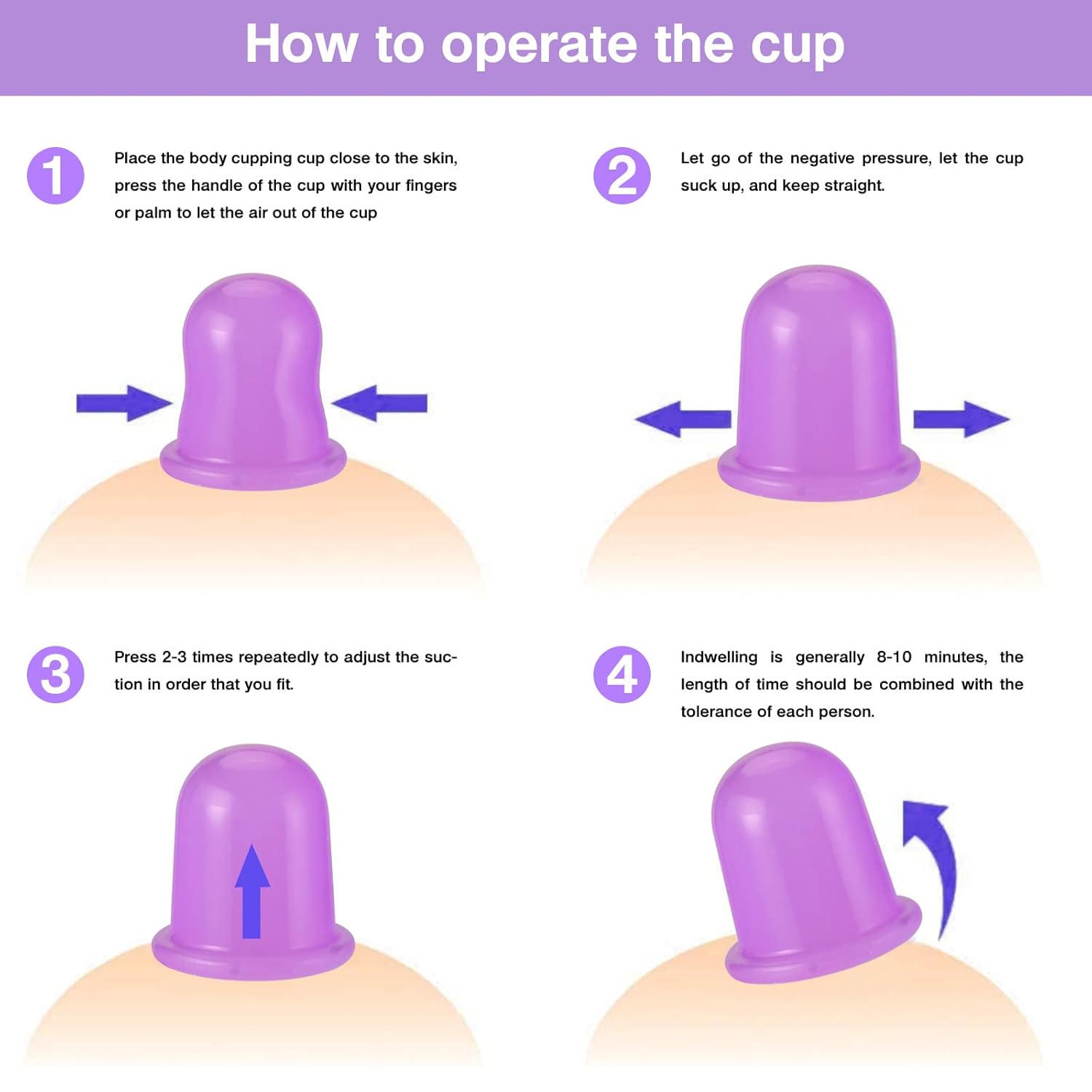 How to operate the cup

1

Place the body cupping cup close to the skin, press the handle of the cup with your fingers or palm to let the air out of the cup

2

Let go of the negative pressure, let the cup suck up, and keep straight.

3

Press 2-3 times repeatedly to adjust the suction in order that you fit.

4

Indwelling is generally 8-10 minutes, the length of time should be combined with the tolerance of each person.