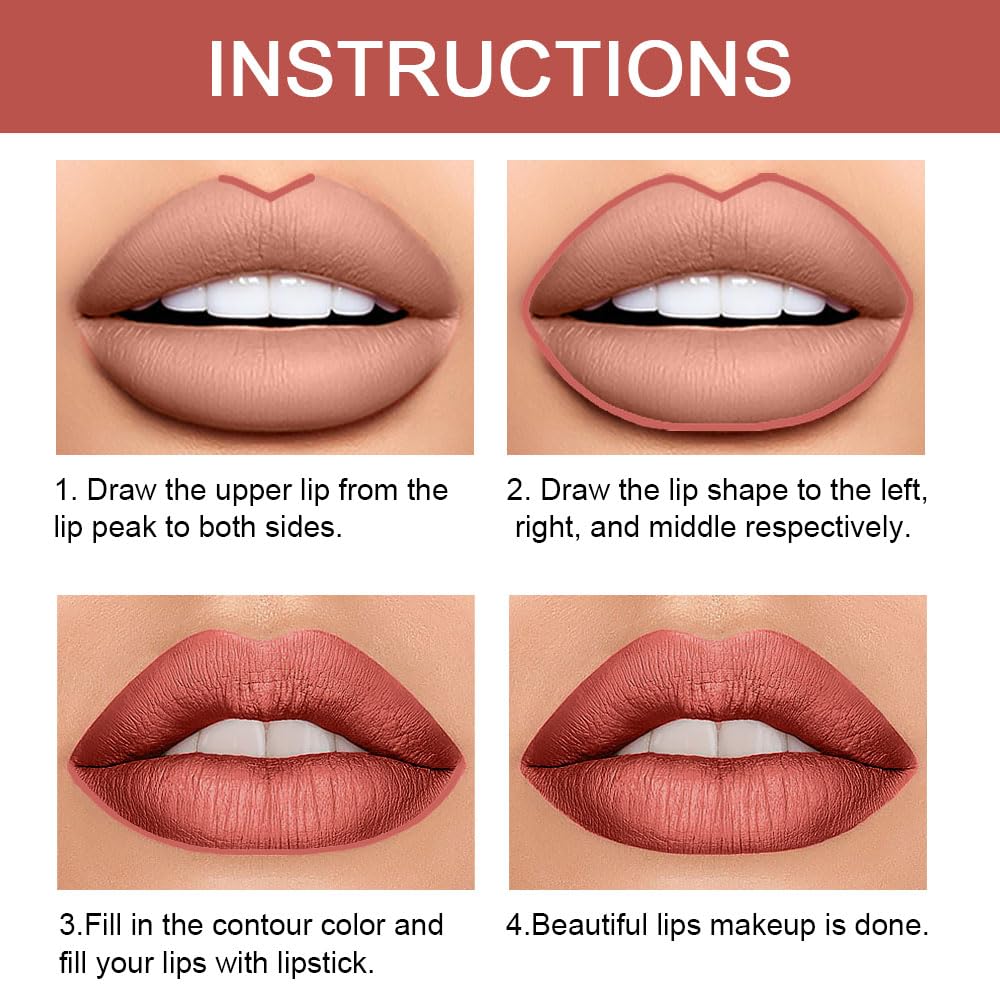 INSTRUCTIONS

1. Draw the upper lip from the lip peak to both sides.

2. Draw the lip shape to the left, right, and middle respectively.

3.Fill in the contour color and fill your lips with lipstick.

4.Beautiful lips makeup is done.