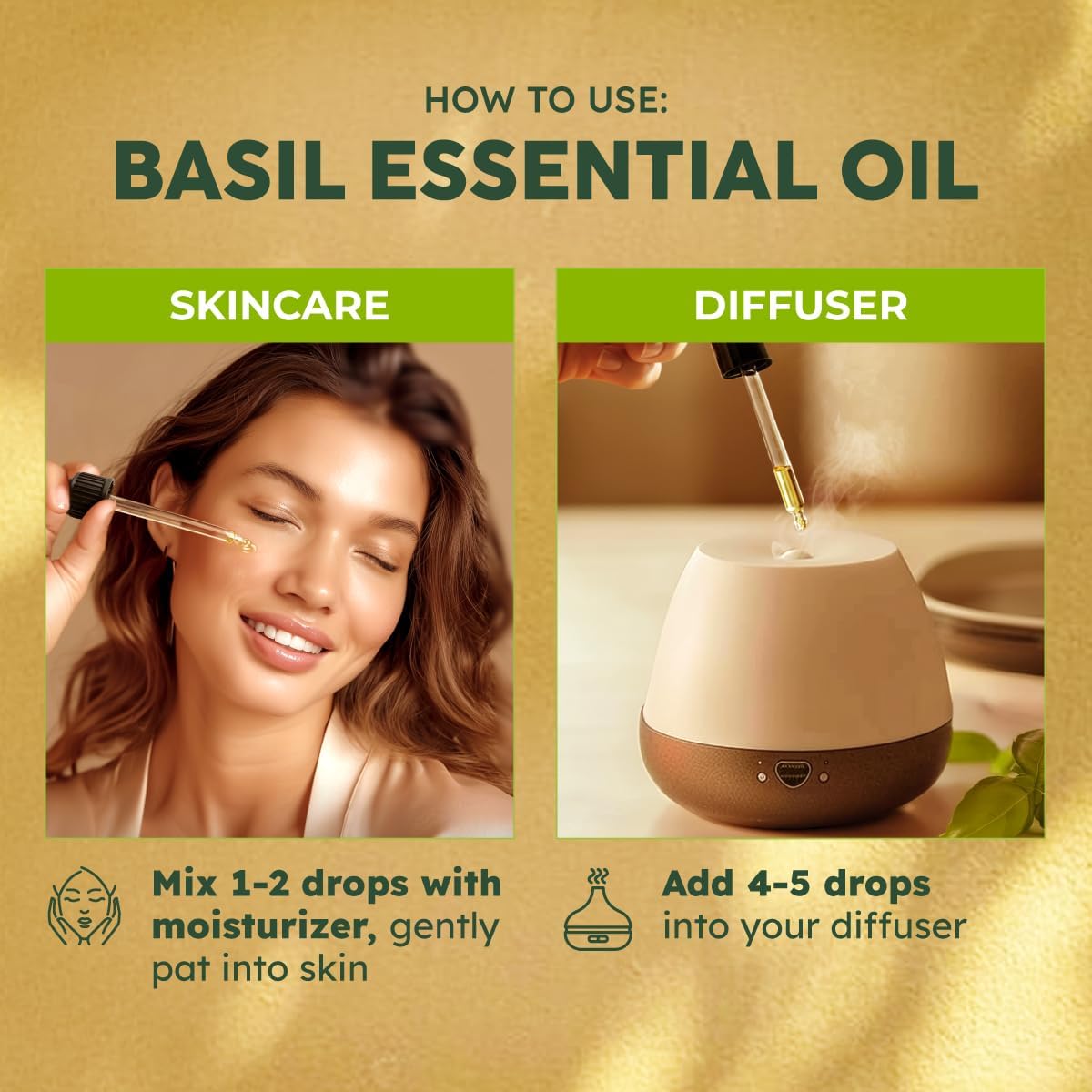 HOW TO USE:
BASIL ESSENTIAL OIL

SKINCARE

Mix 1-2 drops with moisturizer, gently pat into skin

DIFFUSER

Add 4-5 drops into your diffuser