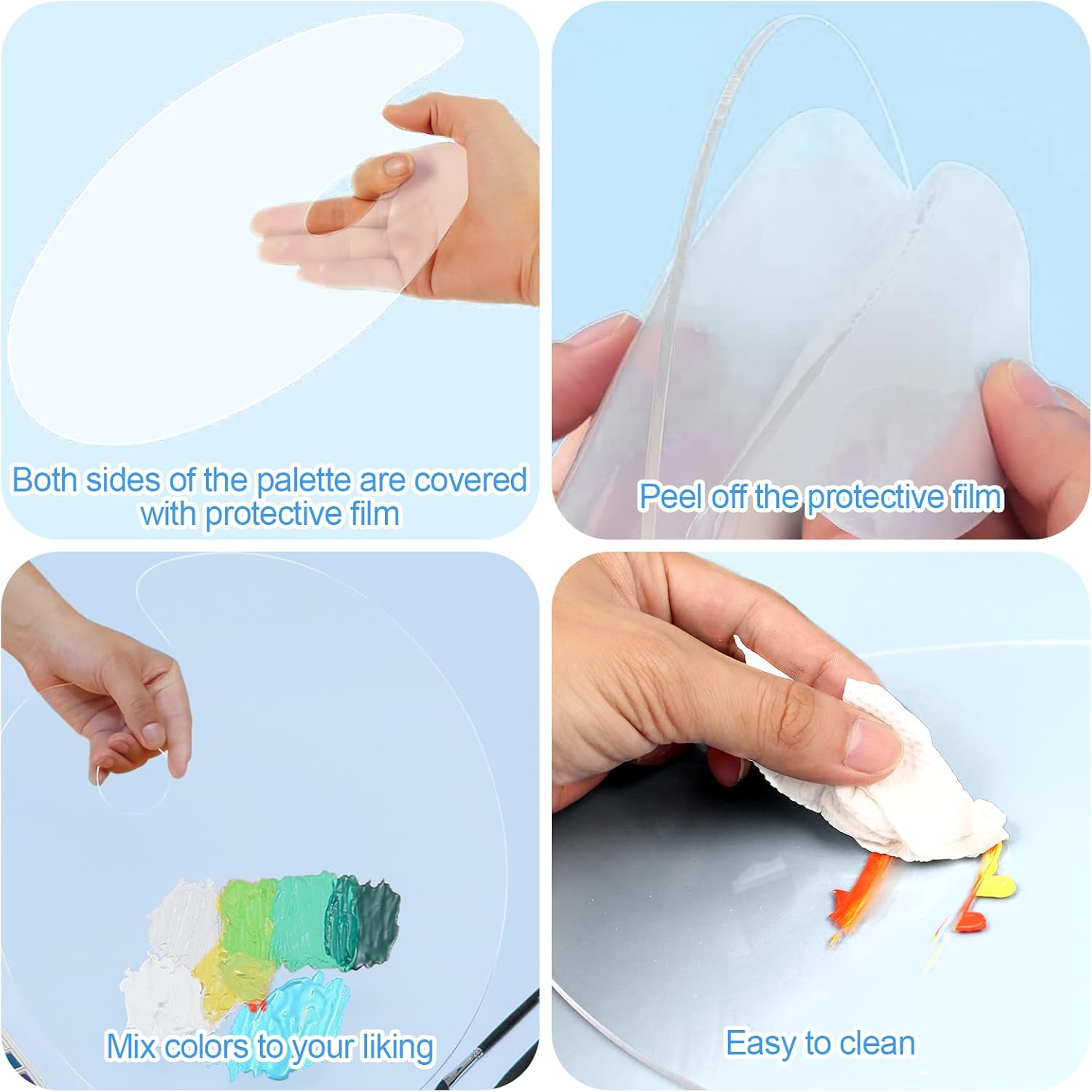 Both sides of the palette are covered with protective film

Peel off the protective film

Mix colors to your liking

Easy to clean