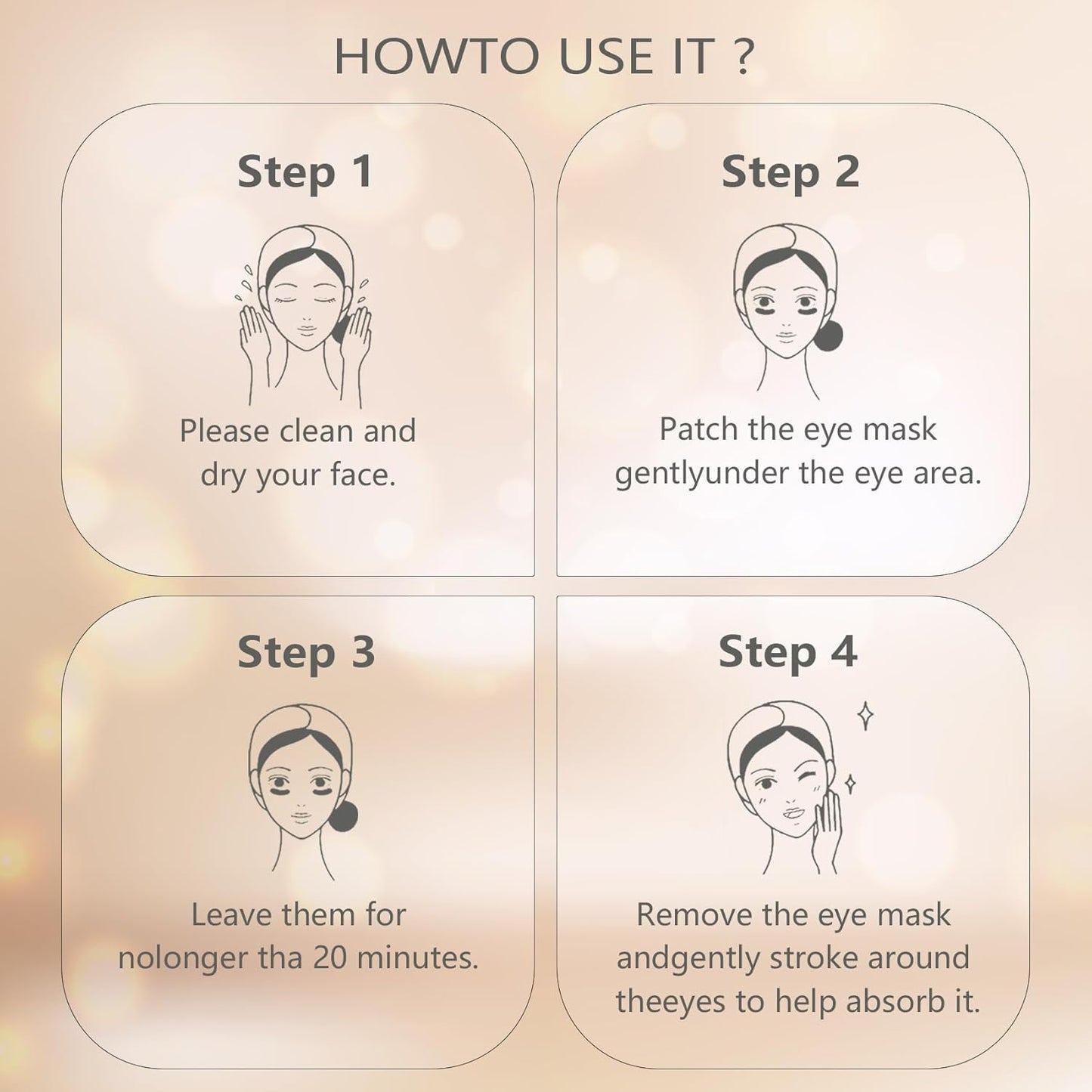 HOWTO USE IT ?

Step 1

Please clean and dry your face.

Step 2

Patch the eye mask gentlyunder the eye area.

Step 3

Leave them for nolonger tha 20 minutes.

Step 4

Remove the eye mask andgently stroke around theeyes to help absorb it.