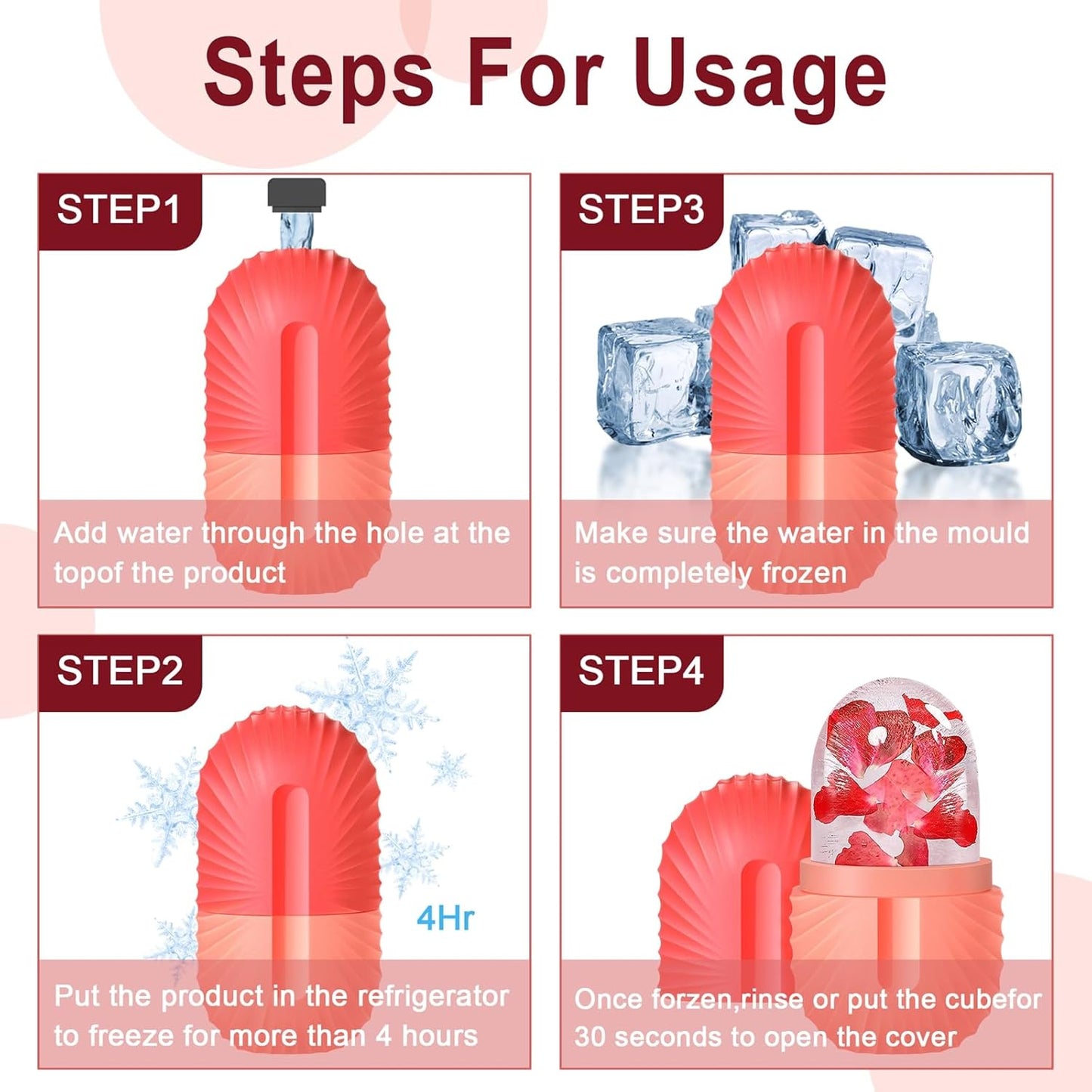 Steps For Usage

STEP1

Add water through the hole at the topof the product

STEP3

Make sure the water in the mould is completely frozen

STEP2

4Hr

Put the product in the refrigerator to freeze for more than 4 hours

STEP4

Once forzen,rinse or put the cubefor 30 seconds to open the cover