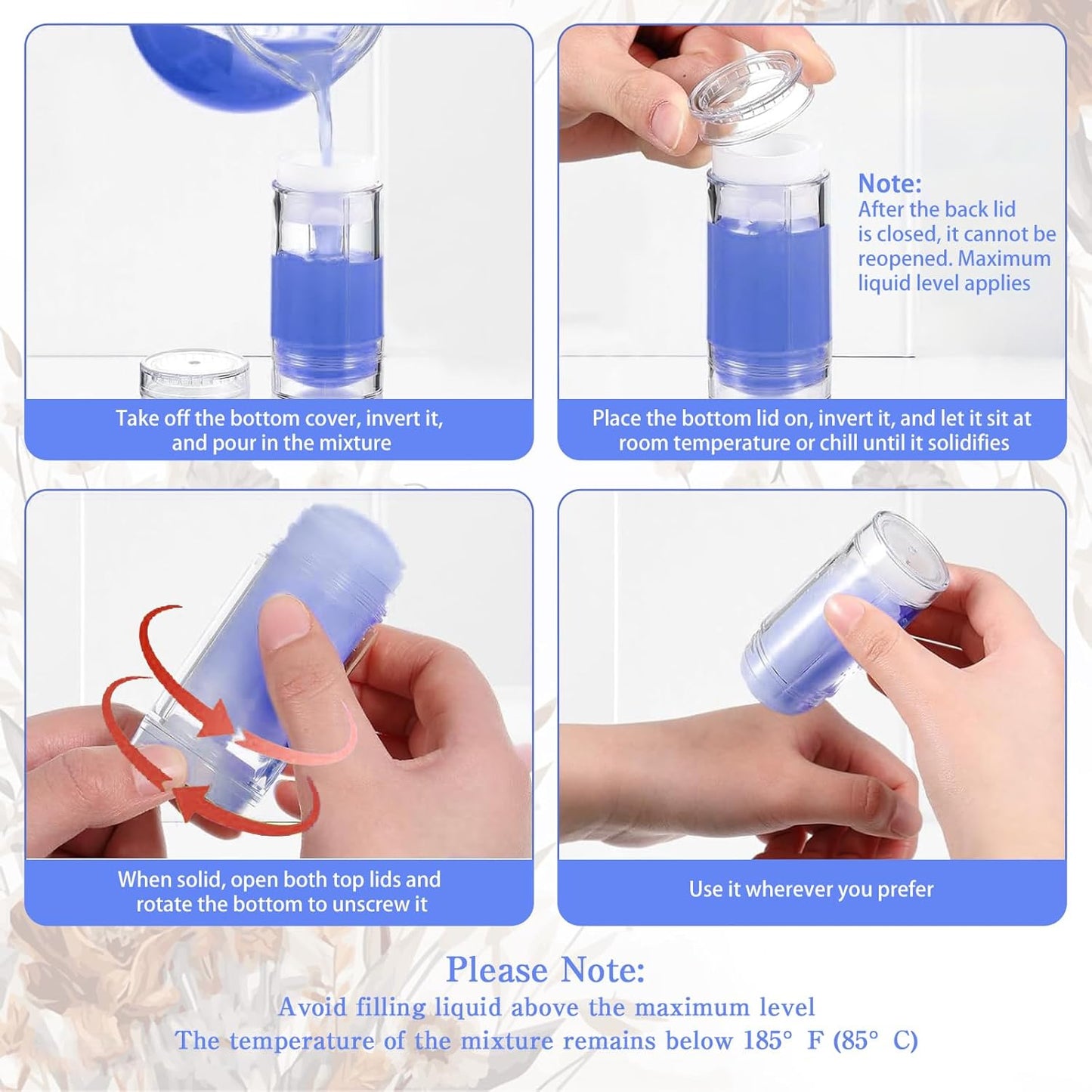 Take off the bottom cover, invert it, and pour in the mixture

Note:
After the back lid is closed, it cannot be reopened. Maximum liquid level applies

Place the bottom lid on, invert it, and let it sit at room temperature or chill until it solidifies

When solid, open both top lids and rotate the bottom to unscrew it

Use it wherever you prefer

Please Note:
Avoid filling liquid above the maximum level
The temperature of the mixture remains below 185° F (85° C)