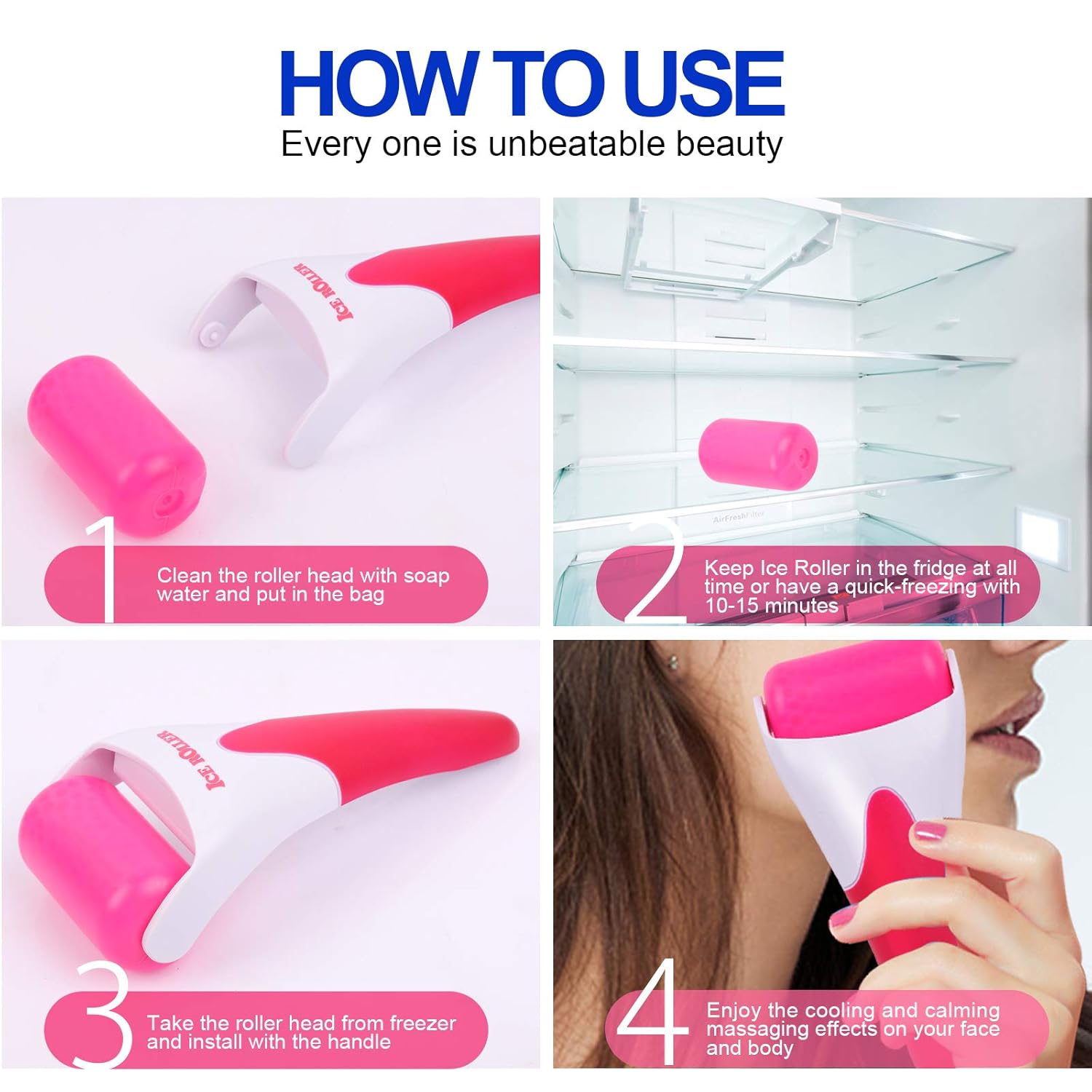 HOW TO USE
Every one is unbeatable beauty

ICE ROLLER

1
Clean the roller head with soap water and put in the bag

AirFreshFilter

2
Keep Ice Roller in the fridge at all time or have a quick-freezing with 10-15 minutes

ICE ROLLER

3
Take the roller head from freezer and install with the handle

4
Enjoy the cooling and calming massaging effects on your face and body