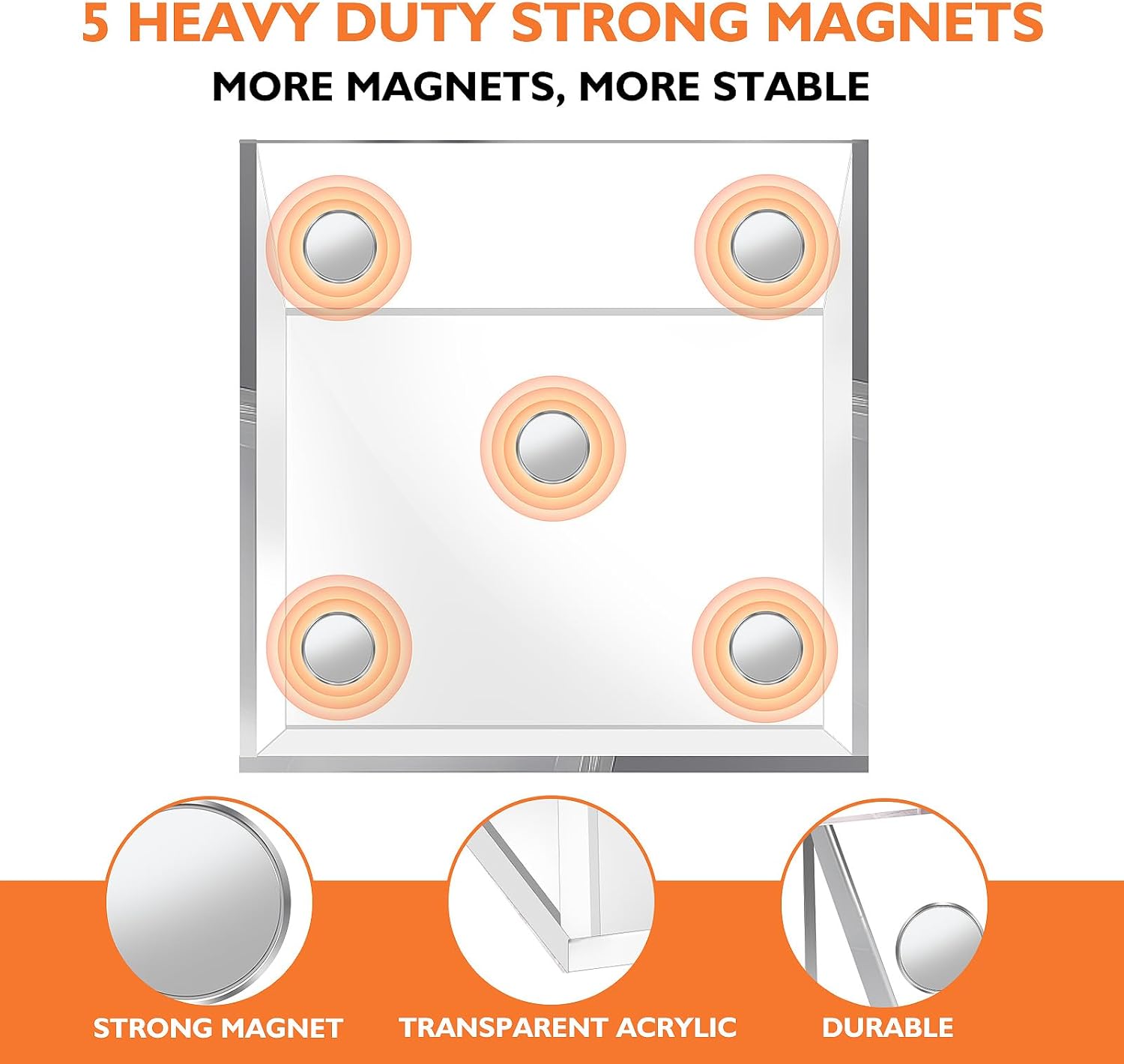 5 HEAVY DUTY STRONG MAGNETS

MORE MAGNETS, MORE STABLE

STRONG MAGNET

TRANSPARENT ACRYLIC

DURABLE