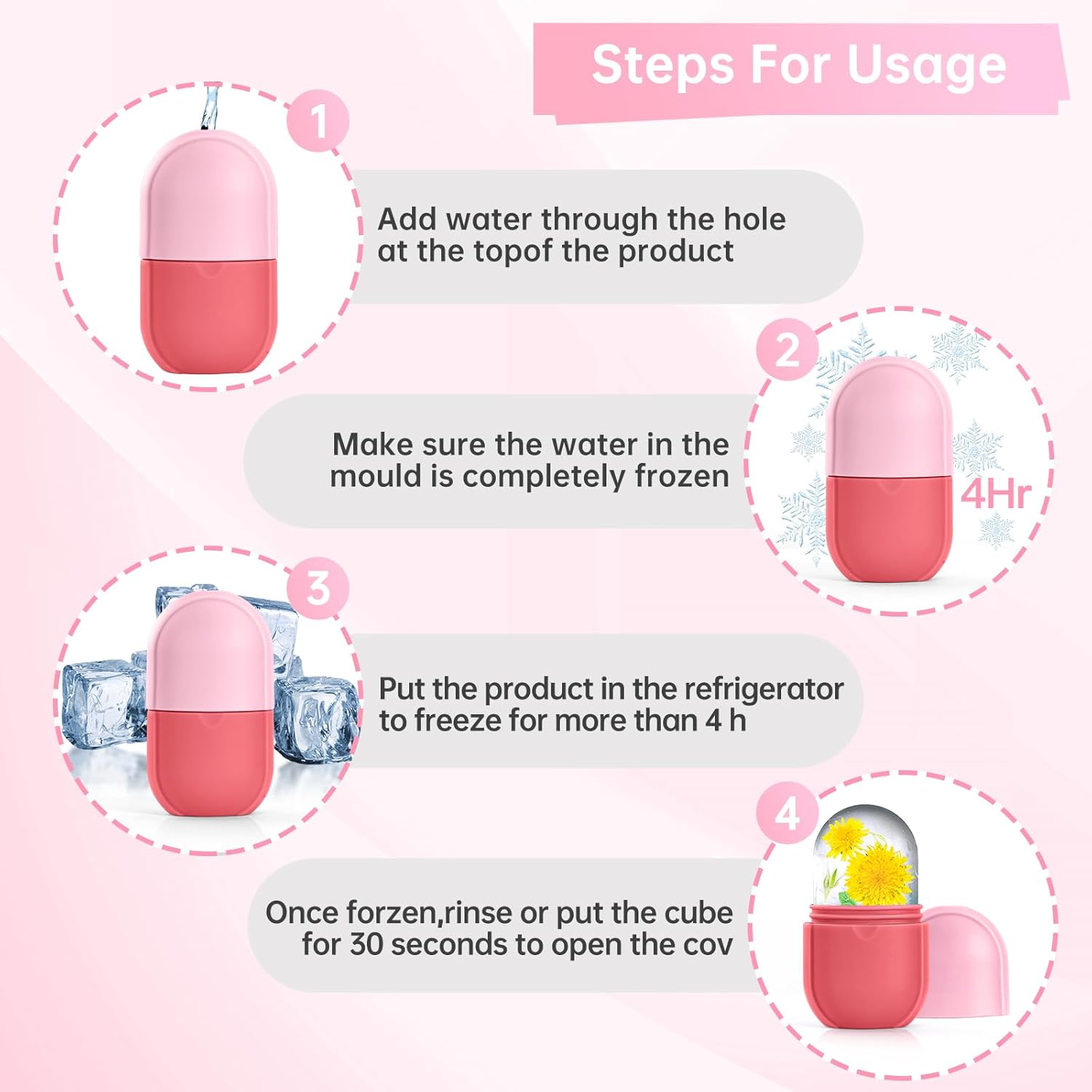 Steps For Usage

1

Add water through the hole at the topof the product

2

Make sure the water in the mould is completely frozen

4Hr

3

Put the product in the refrigerator to freeze for more than 4 h

4

Once forzen,rinse or put the cube for 30 seconds to open the cov