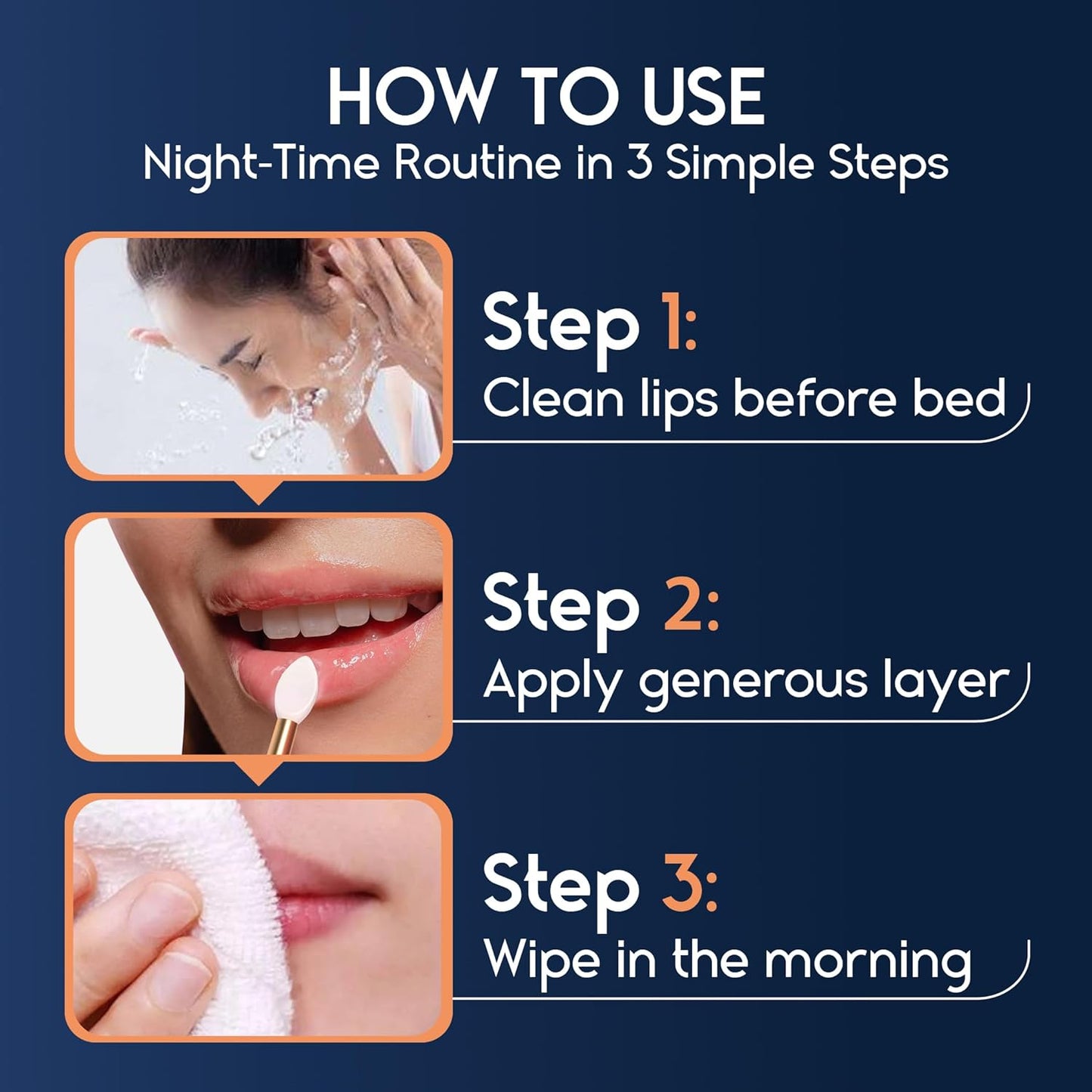 HOW TO USE
Night-Time Routine in 3 Simple Steps

Step 1:
Clean lips before bed

Step 2:
Apply generous layer

Step 3:
Wipe in the morning