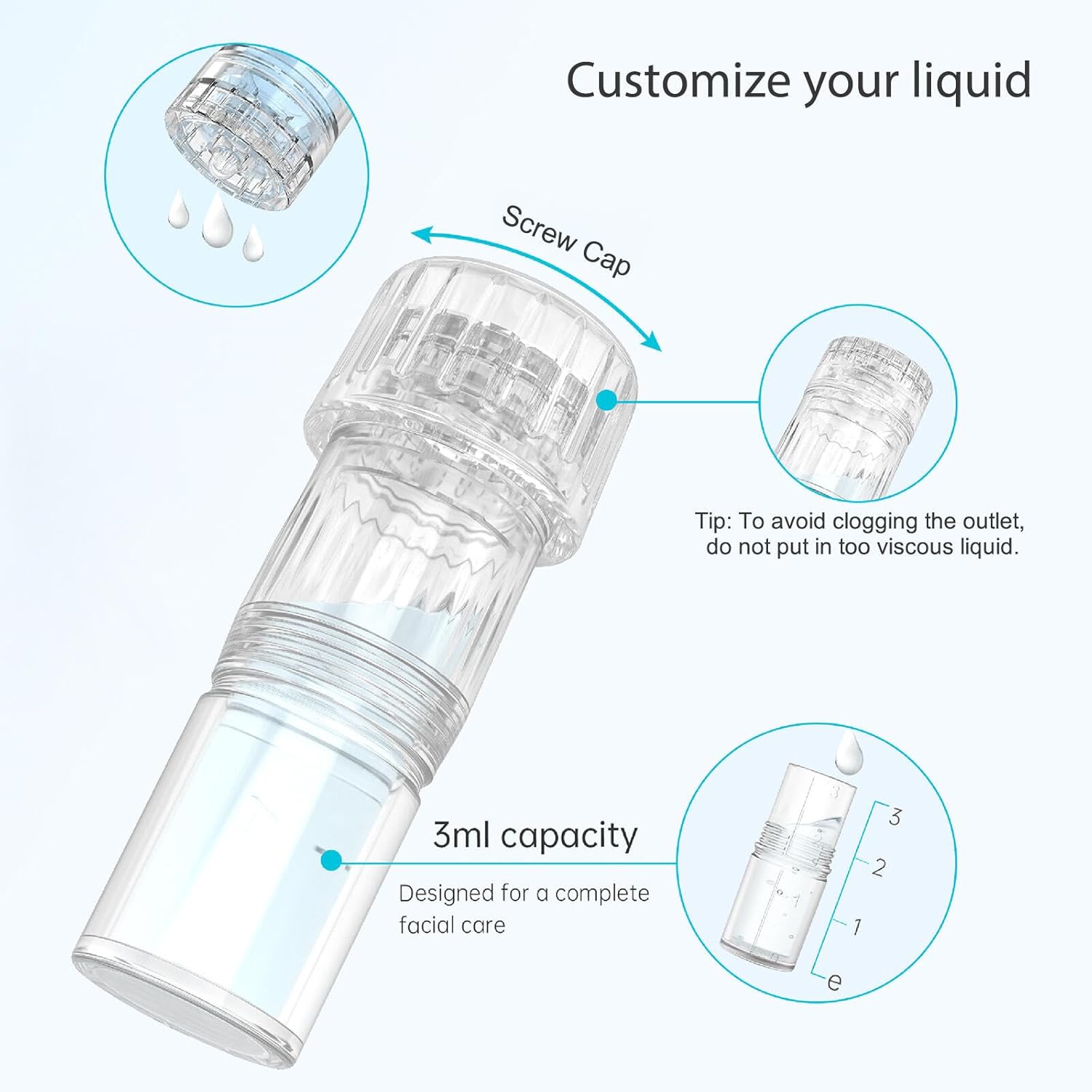 Customize your liquid

Screw Cap

Tip: To avoid clogging the outlet, do not put in too viscous liquid.

3ml capacity

Designed for a complete facial care

3
2
1
e