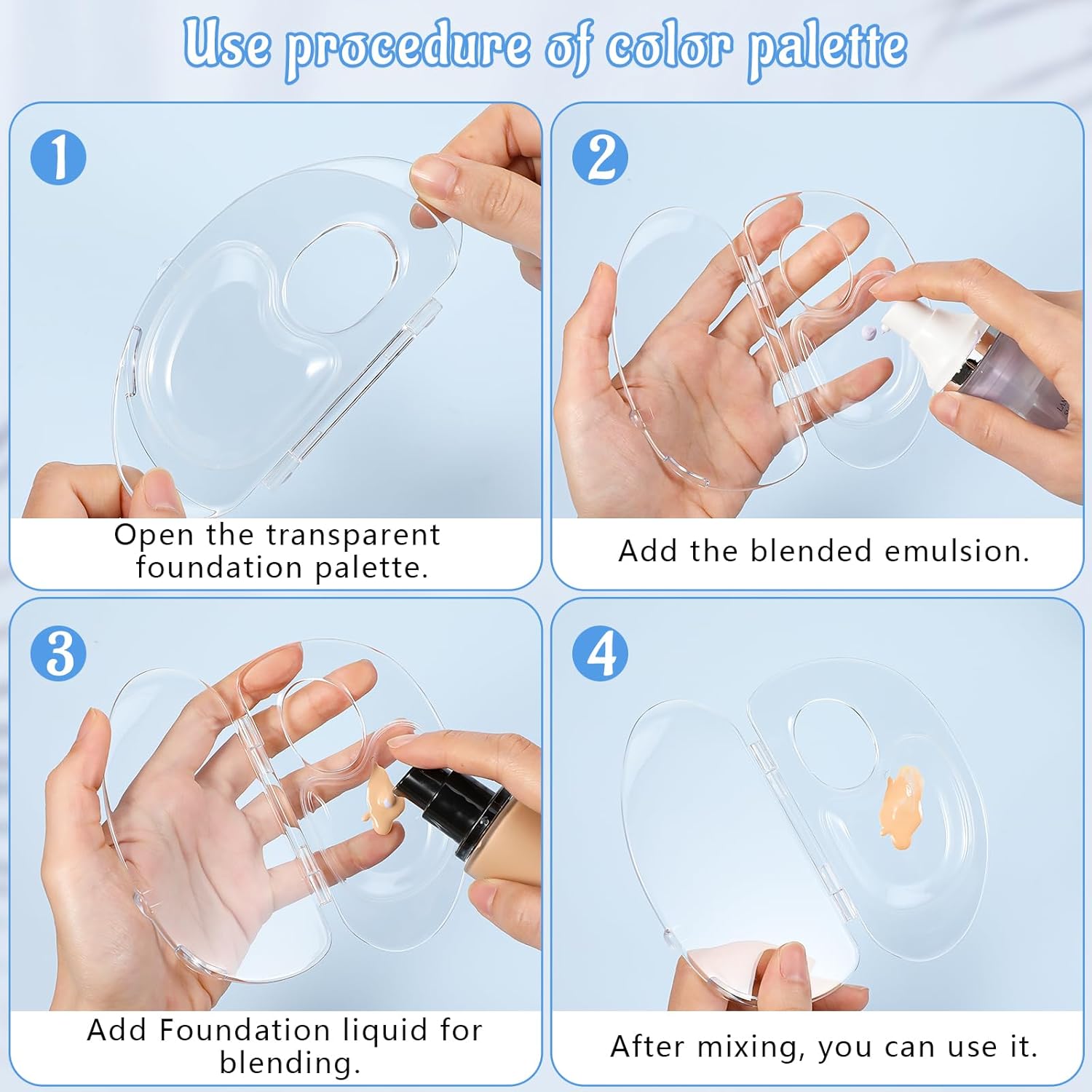 Use procedure of color palette

1

Open the transparent foundation palette.

2

Add the blended emulsion.

3

Add Foundation liquid for blending.

4

After mixing, you can use it.