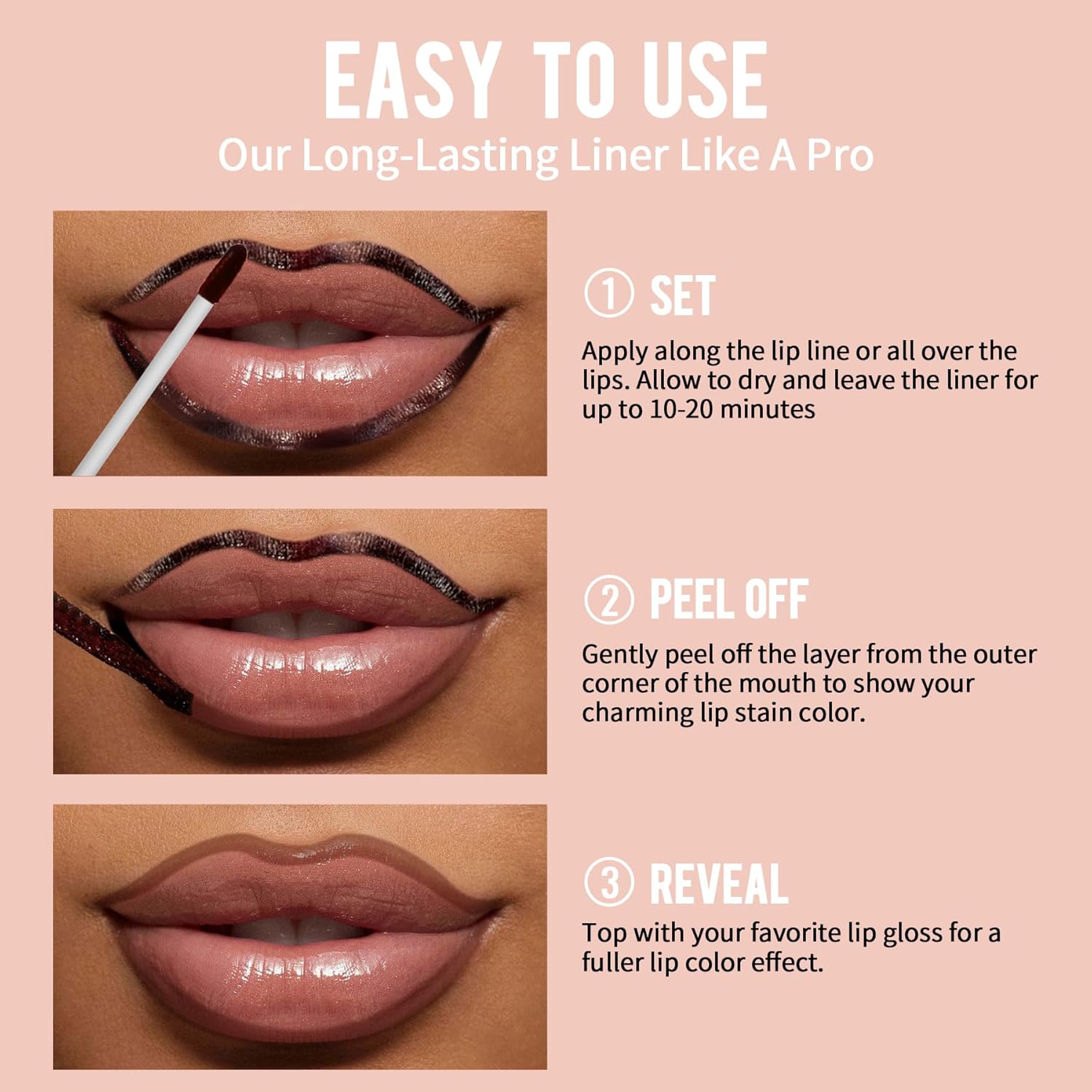 EASY TO USE

Our Long-Lasting Liner Like A Pro

① SET

Apply along the lip line or all over the lips. Allow to dry and leave the liner for up to 10-20 minutes

② PEEL OFF

Gently peel off the layer from the outer corner of the mouth to show your charming lip stain color.

③ REVEAL

Top with your favorite lip gloss for a fuller lip color effect.