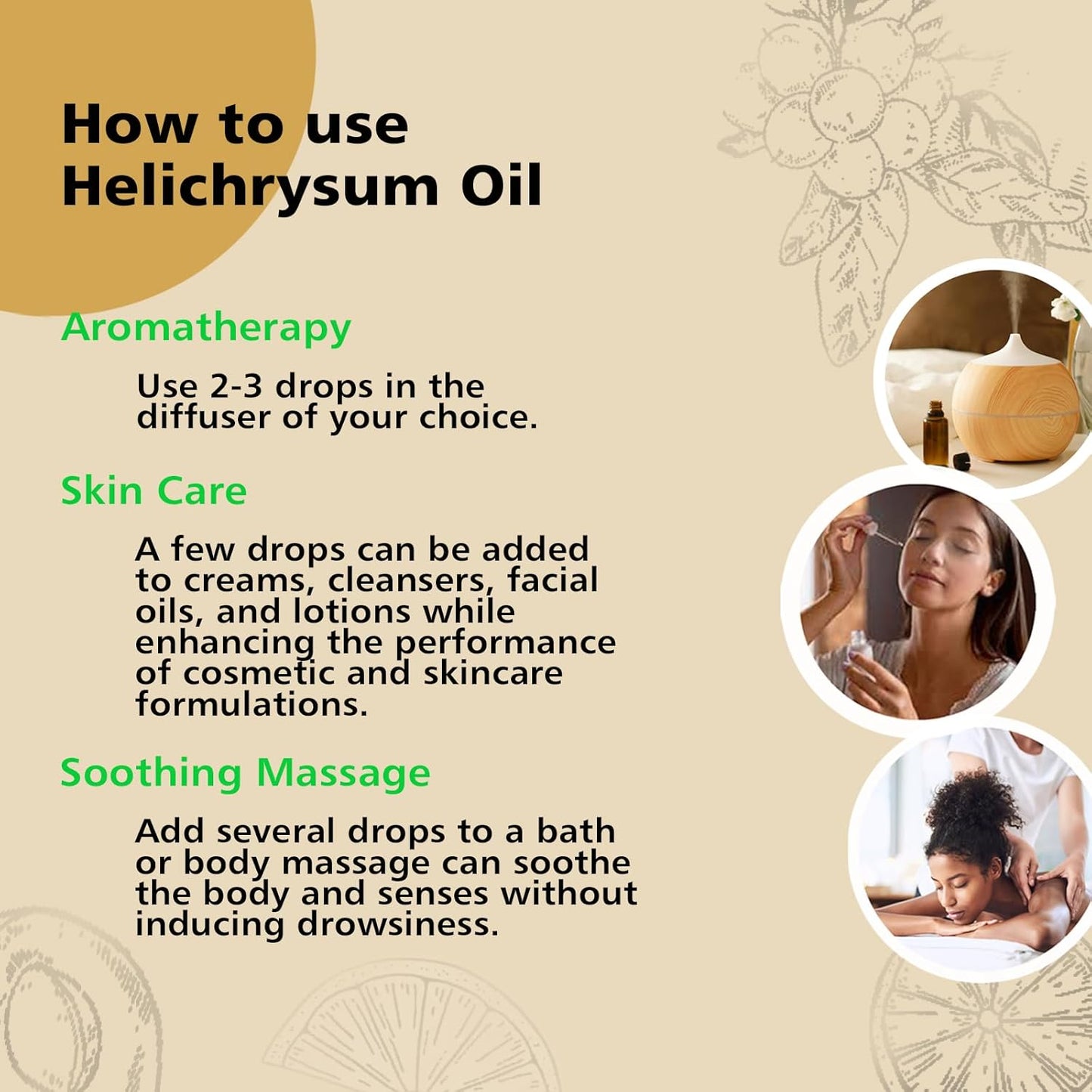 How to use Helichrysum Oil

Aromatherapy

Use 2-3 drops in the diffuser of your choice.

Skin Care

A few drops can be added to creams, cleansers, facial oils, and lotions while enhancing the performance of cosmetic and skincare formulations.

Soothing Massage

Add several drops to a bath or body massage can soothe the body and senses without inducing drowsiness.