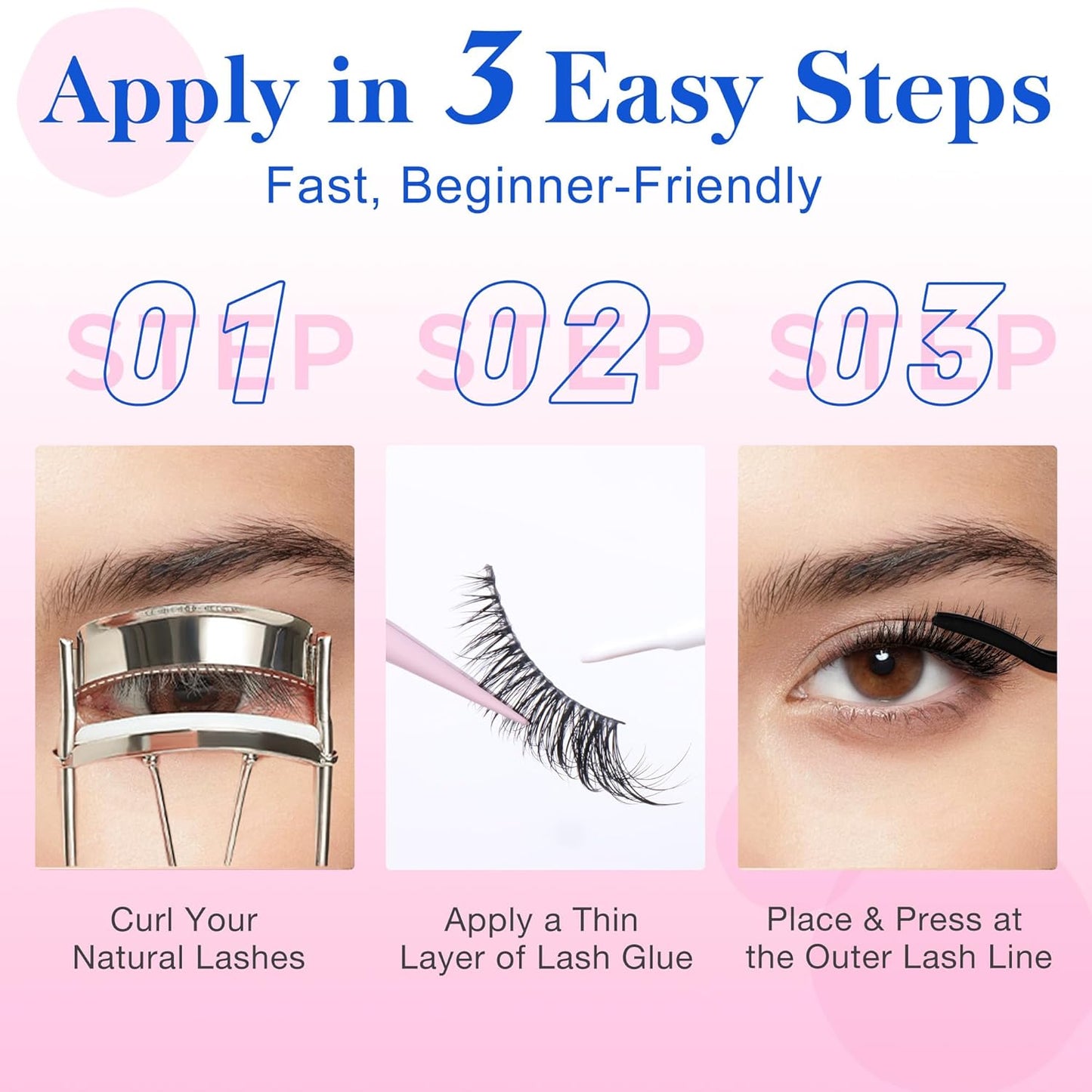 Apply in 3 Easy Steps

Fast, Beginner-Friendly

STEP 01

STEP 02

STEP 03

Curl Your Natural Lashes

Apply a Thin Layer of Lash Glue

Place & Press at the Outer Lash Line