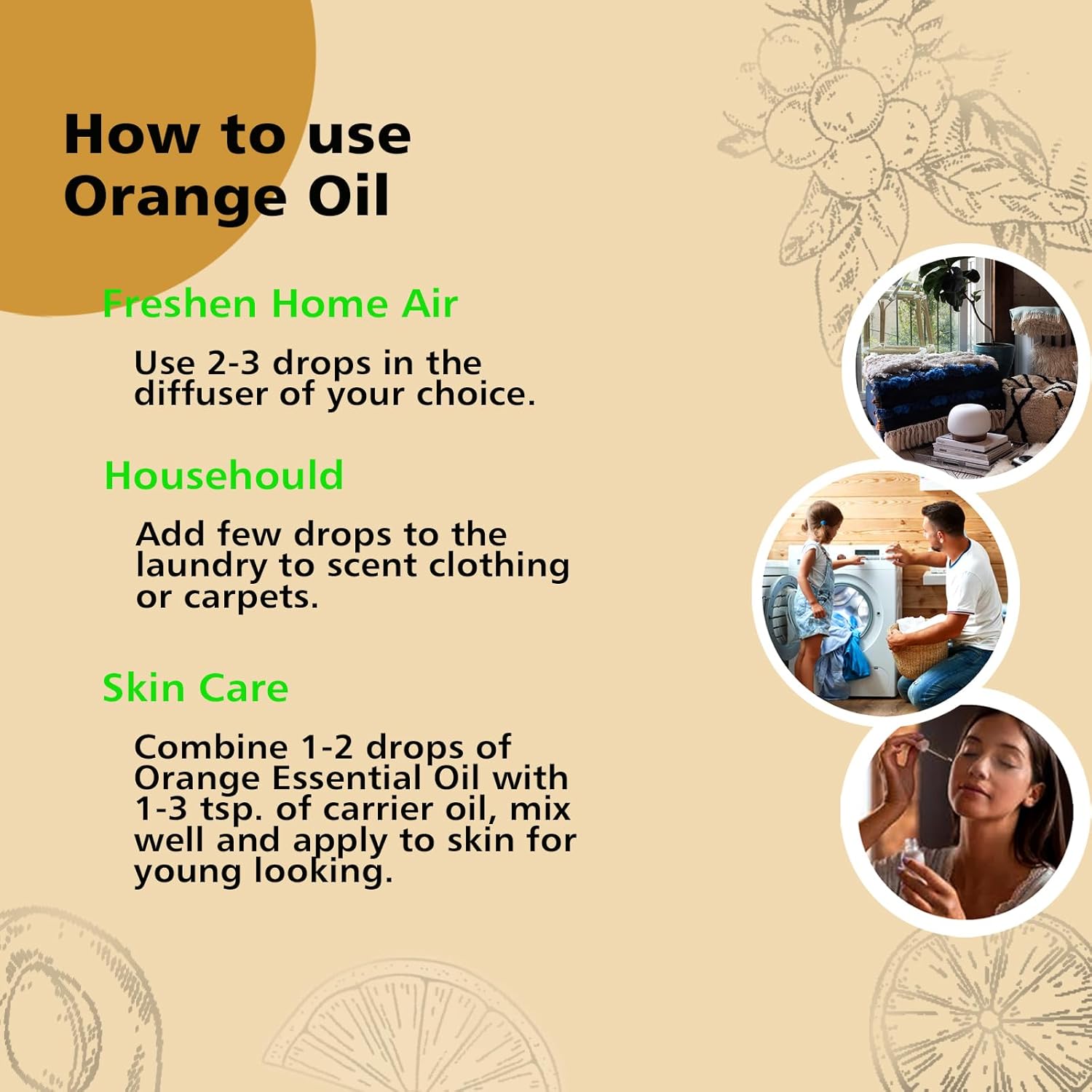 How to use Orange Oil

Freshen Home Air

Use 2-3 drops in the diffuser of your choice.

Househould

Add few drops to the laundry to scent clothing or carpets.

Skin Care

Combine 1-2 drops of Orange Essential Oil with 1-3 tsp. of carrier oil, mix well and apply to skin for young looking.