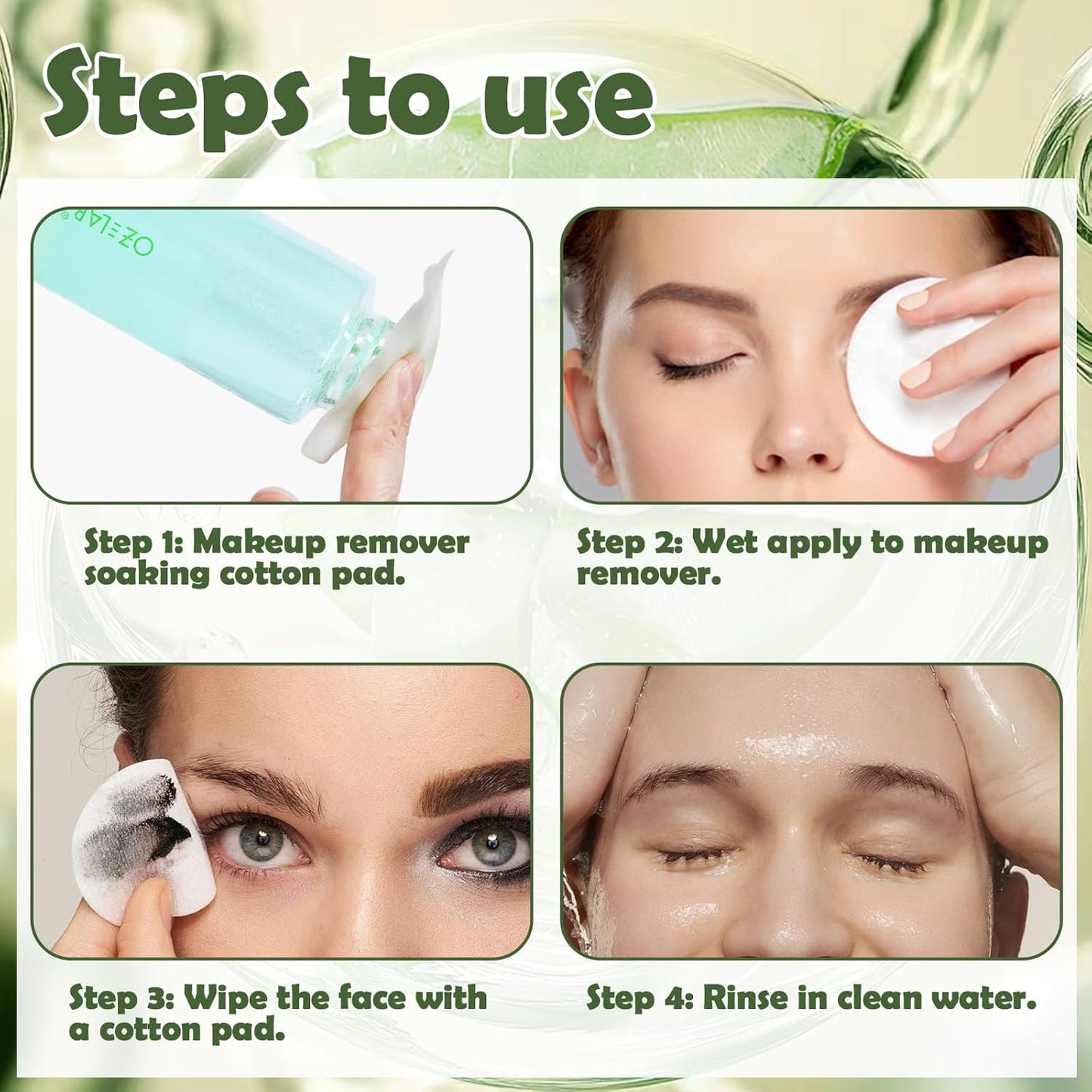 Steps to use

OZELAR®

Step 1: Makeup remover soaking cotton pad.

Step 2: Wet apply to makeup remover.

Step 3: Wipe the face with a cotton pad.

Step 4: Rinse in clean water.