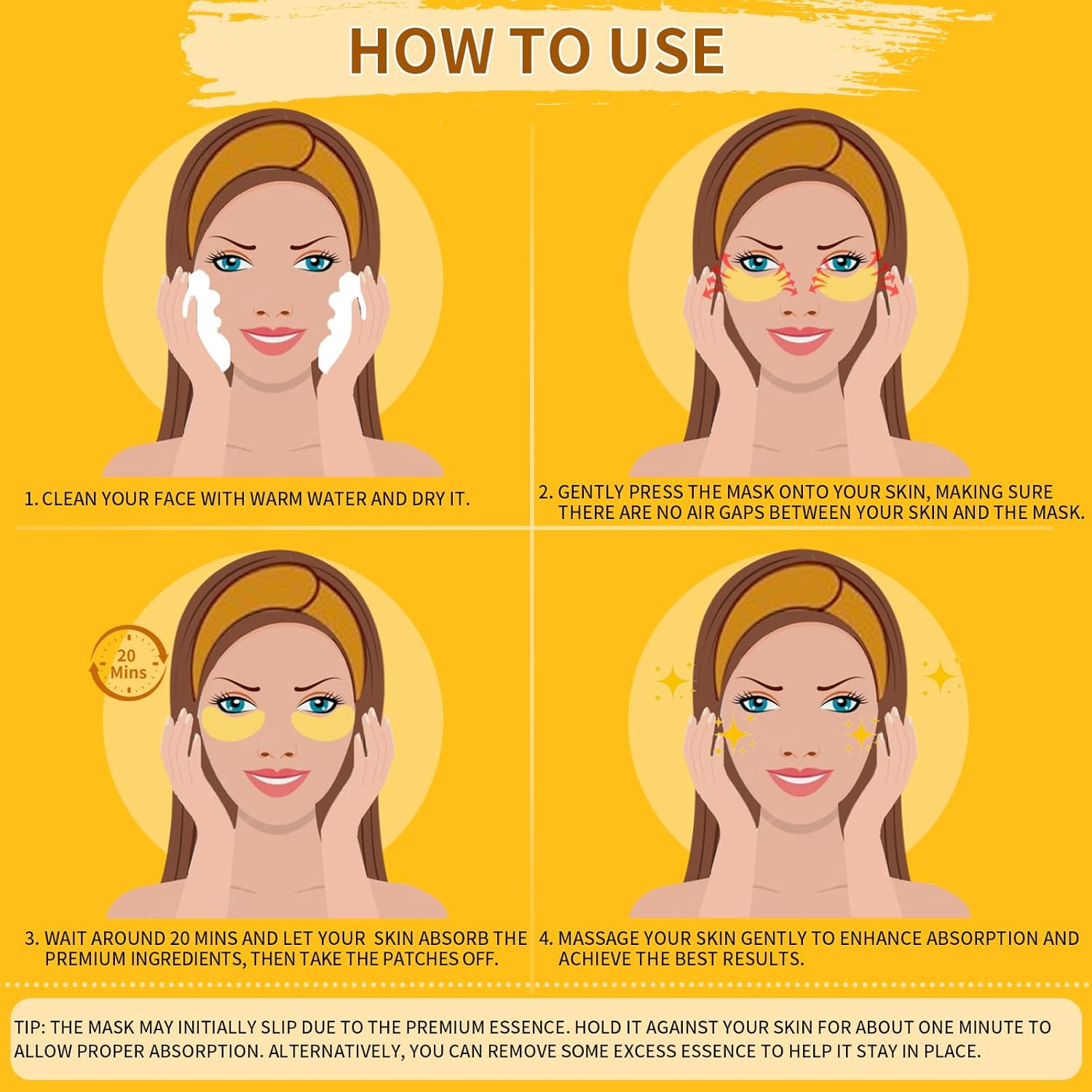 HOW TO USE

1. CLEAN YOUR FACE WITH WARM WATER AND DRY IT.

2. GENTLY PRESS THE MASK ONTO YOUR SKIN, MAKING SURE THERE ARE NO AIR GAPS BETWEEN YOUR SKIN AND THE MASK.

20 Mins

3. WAIT AROUND 20 MINS AND LET YOUR SKIN ABSORB THE PREMIUM INGREDIENTS, THEN TAKE THE PATCHES OFF.

4. MASSAGE YOUR SKIN GENTLY TO ENHANCE ABSORPTION AND ACHIEVE THE BEST RESULTS.

TIP: THE MASK MAY INITIALLY SLIP DUE TO THE PREMIUM ESSENCE. HOLD IT AGAINST YOUR SKIN FOR ABOUT ONE MINUTE TO ALLOW PROPER ABSORPTION. ALTERNATIVELY, YOU CAN REMOVE SOME EXCESS ESSENCE TO HELP IT STAY IN PLACE.