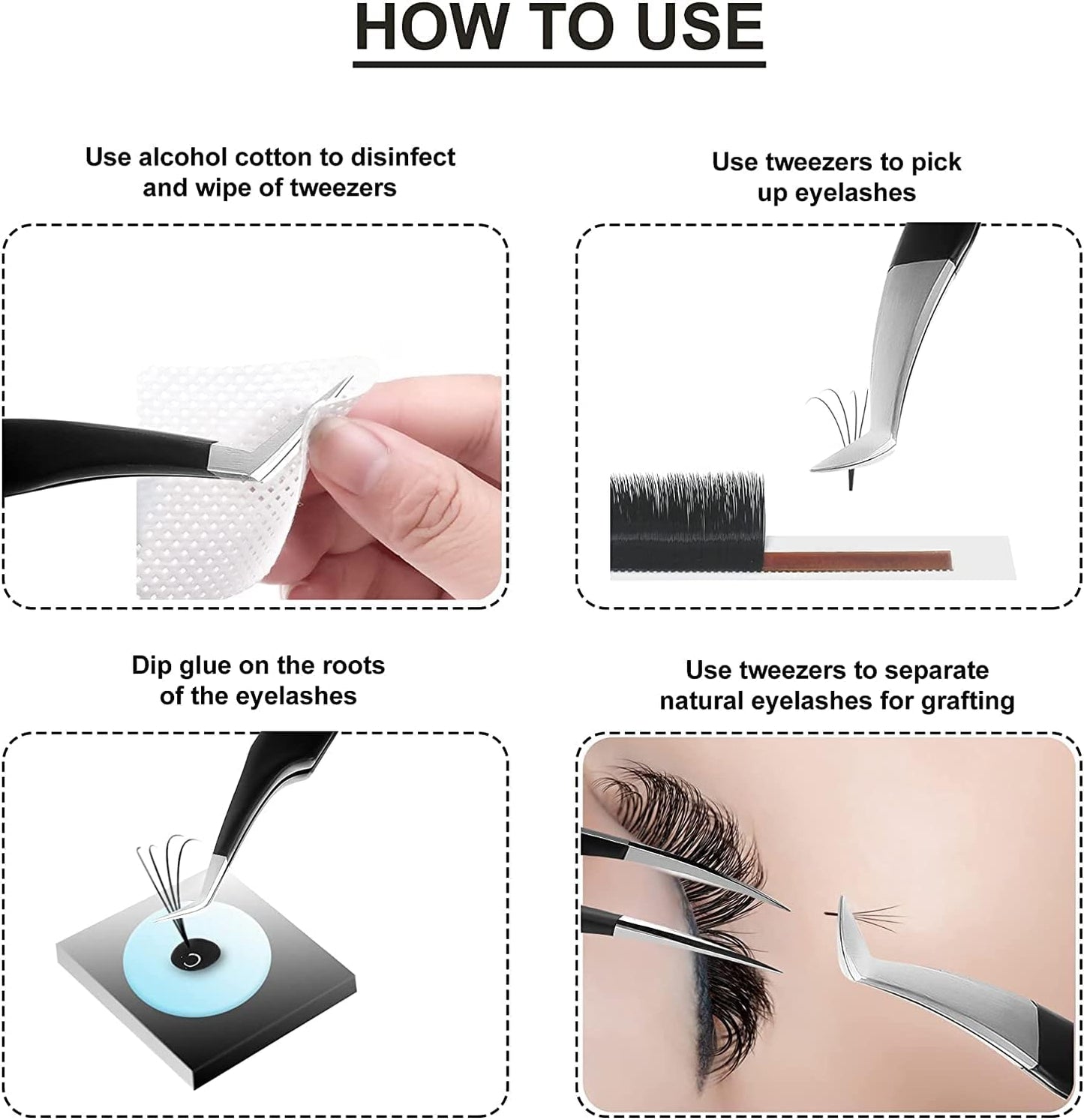 HOW TO USE

Use alcohol cotton to disinfect and wipe of tweezers

Use tweezers to pick up eyelashes

Dip glue on the roots of the eyelashes

Use tweezers to separate natural eyelashes for grafting