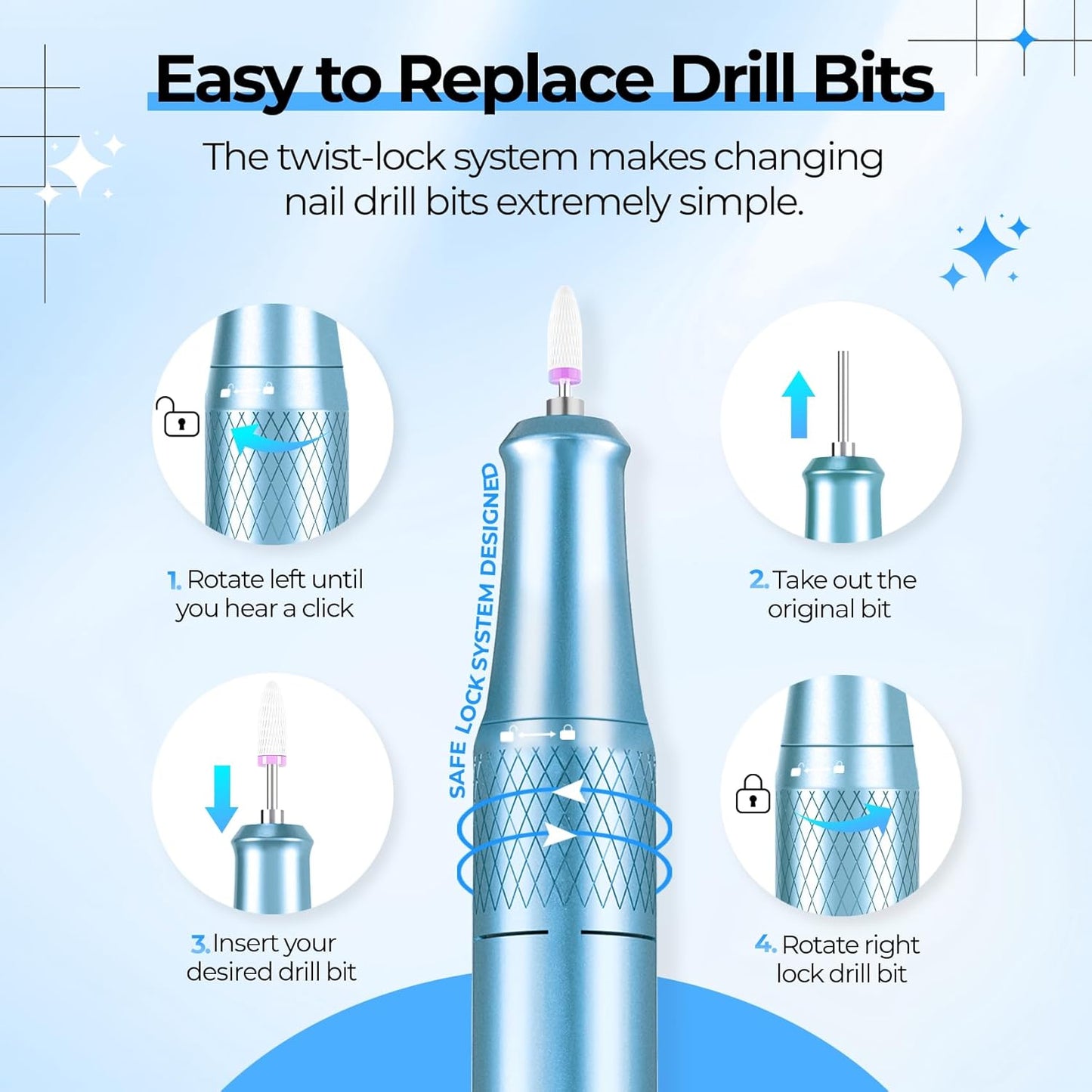 Easy to Replace Drill Bits

The twist-lock system makes changing nail drill bits extremely simple.

1. Rotate left until you hear a click

SAFE LOCK SYSTEM DESIGNED

2. Take out the original bit

3. Insert your desired drill bit

4. Rotate right lock drill bit