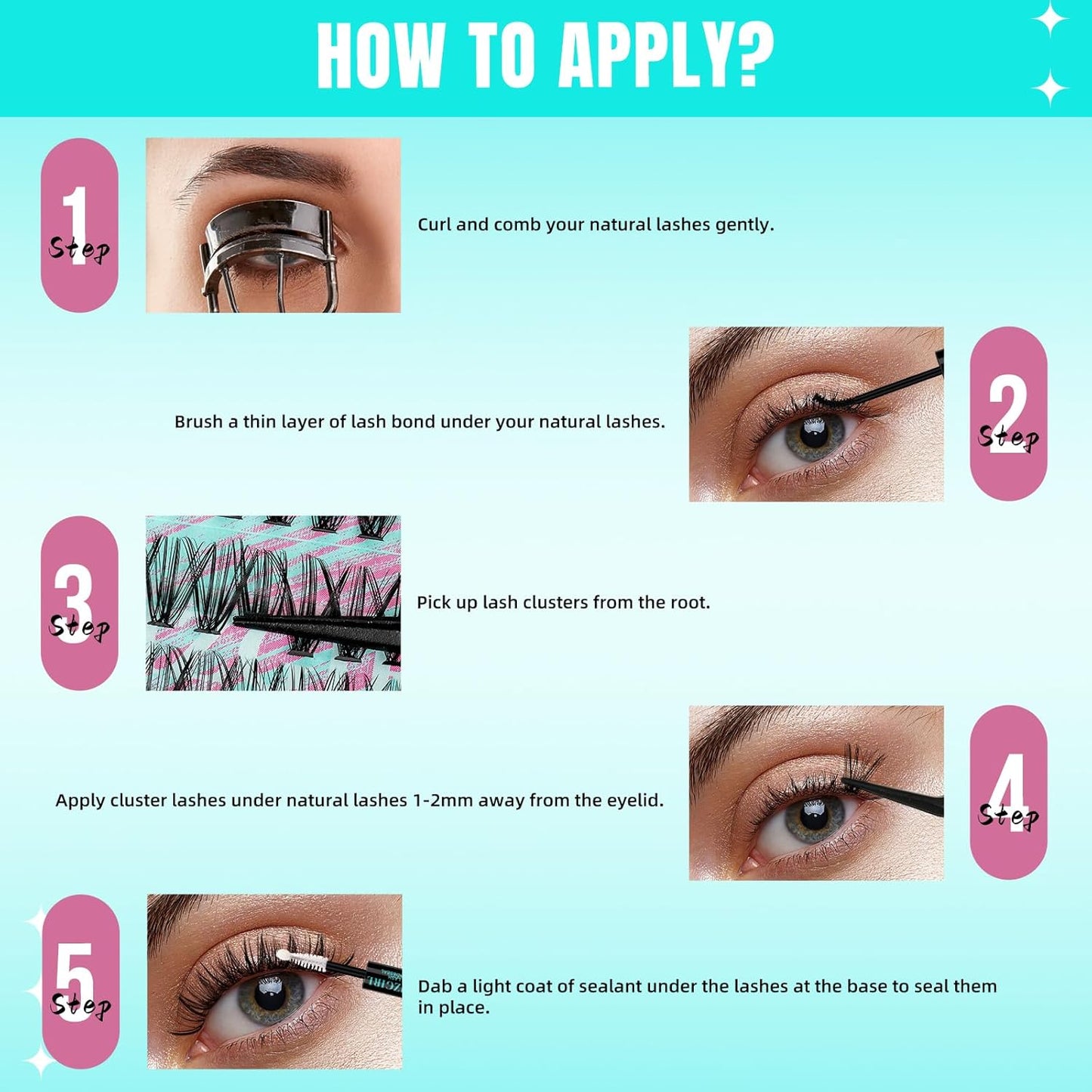 HOW TO APPLY?

1 Step

Curl and comb your natural lashes gently.

Brush a thin layer of lash bond under your natural lashes.

2 Step

3 Step

Pick up lash clusters from the root.

Apply cluster lashes under natural lashes 1-2mm away from the eyelid.

4 Step

5 Step

Dab a light coat of sealant under the lashes at the base to seal them in place.