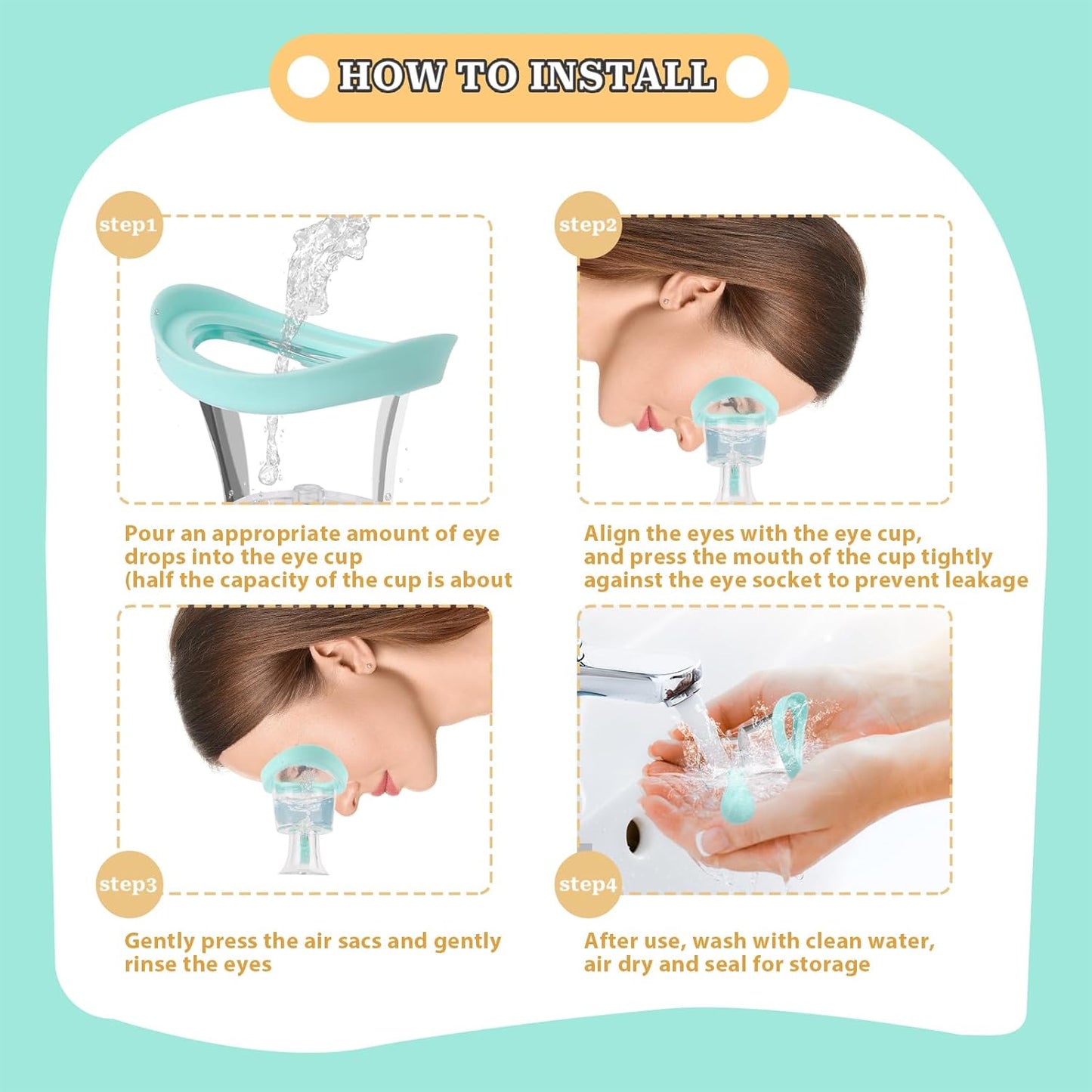 HOW TO INSTALL

step1

Pour an appropriate amount of eye drops into the eye cup (half the capacity of the cup is about

step2

Align the eyes with the eye cup, and press the mouth of the cup tightly against the eye socket to prevent leakage

step3

Gently press the air sacs and gently rinse the eyes

step4

After use, wash with clean water, air dry and seal for storage