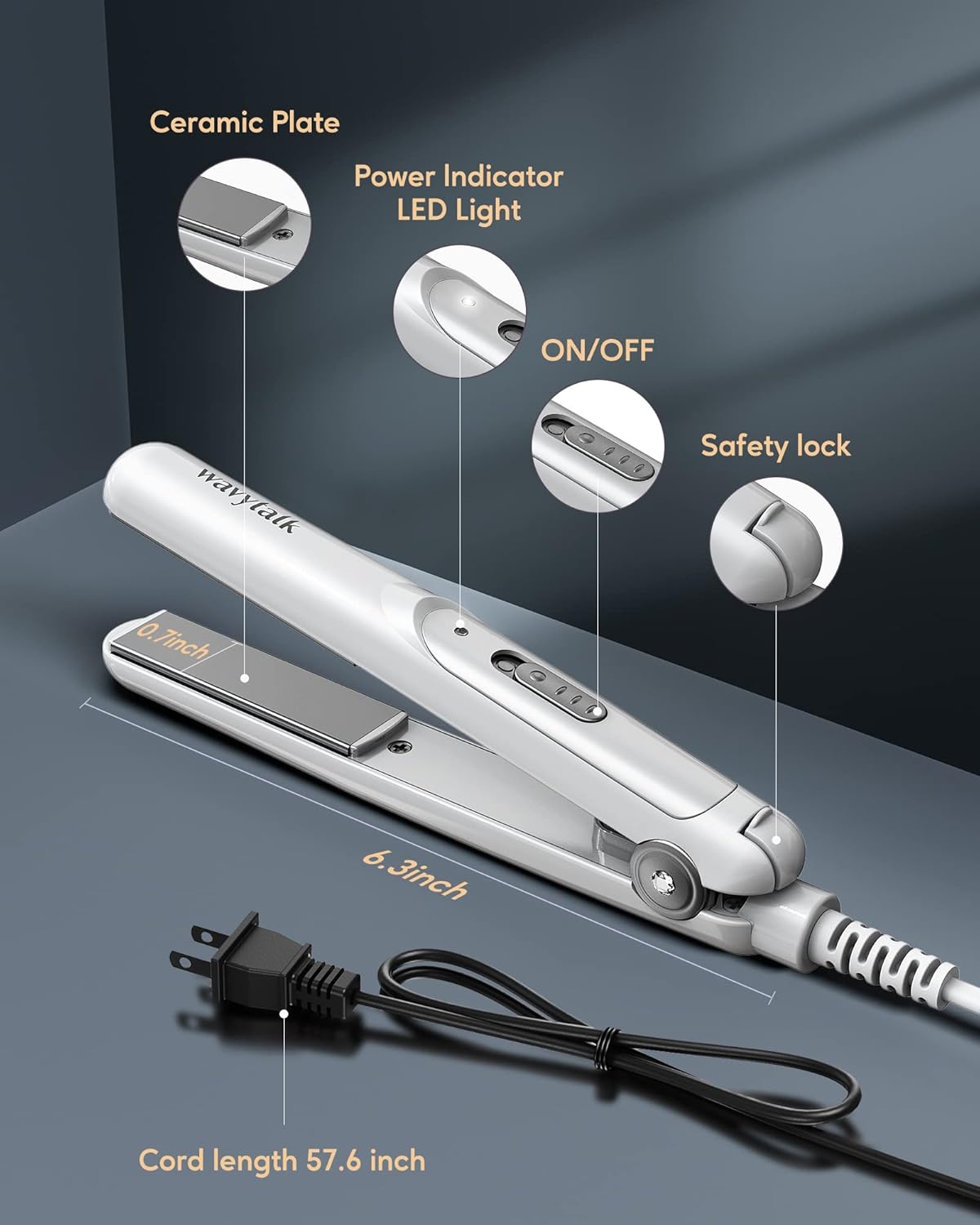 Ceramic Plate

Power Indicator LED Light

ON/OFF

Safety lock

wavytalk

0.7inch

6.3inch

Cord length 57.6 inch