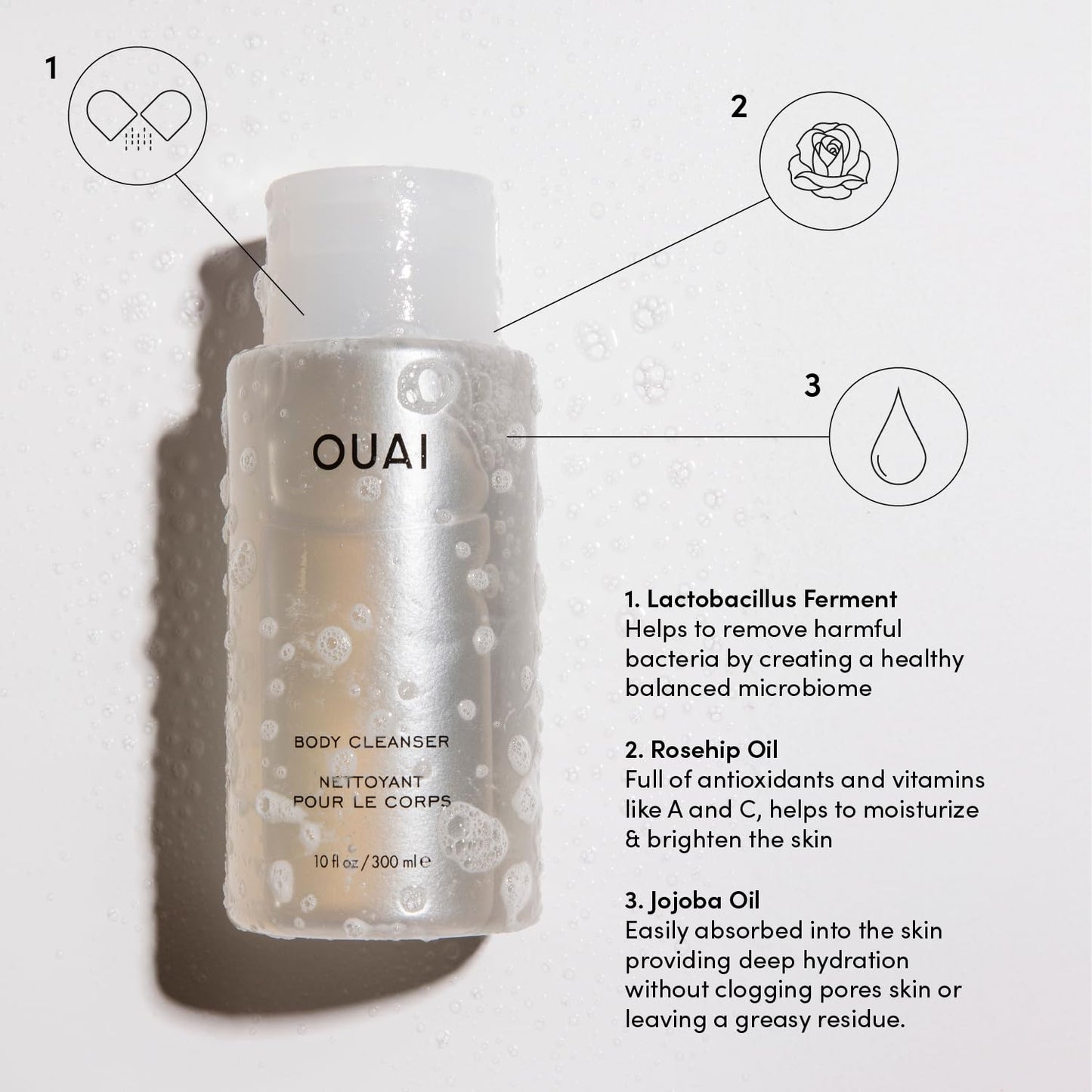 1

2

3

OUAI

BODY CLEANSER

NETTOYANT POUR LE CORPS

10 fl oz / 300 ml ℮

1. Lactobacillus Ferment
Helps to remove harmful bacteria by creating a healthy balanced microbiome

2. Rosehip Oil
Full of antioxidants and vitamins like A and C, helps to moisturize & brighten the skin

3. Jojoba Oil
Easily absorbed into the skin providing deep hydration without clogging pores skin or leaving a greasy residue.