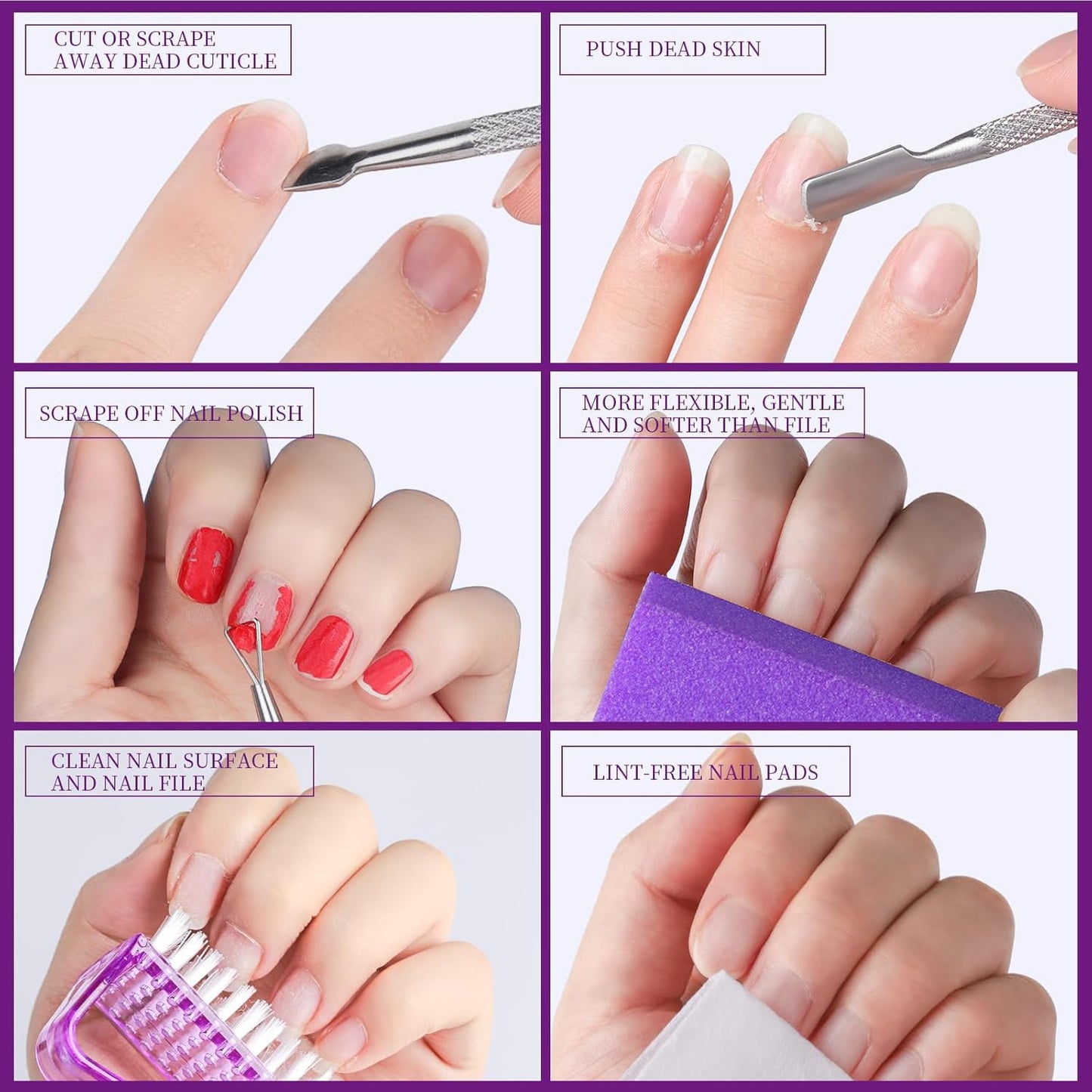 CUT OR SCRAPE AWAY DEAD CUTICLE

PUSH DEAD SKIN

SCRAPE OFF NAIL POLISH

MORE FLEXIBLE, GENTLE AND SOFTER THAN FILE

CLEAN NAIL SURFACE AND NAIL FILE

LINT-FREE NAIL PADS