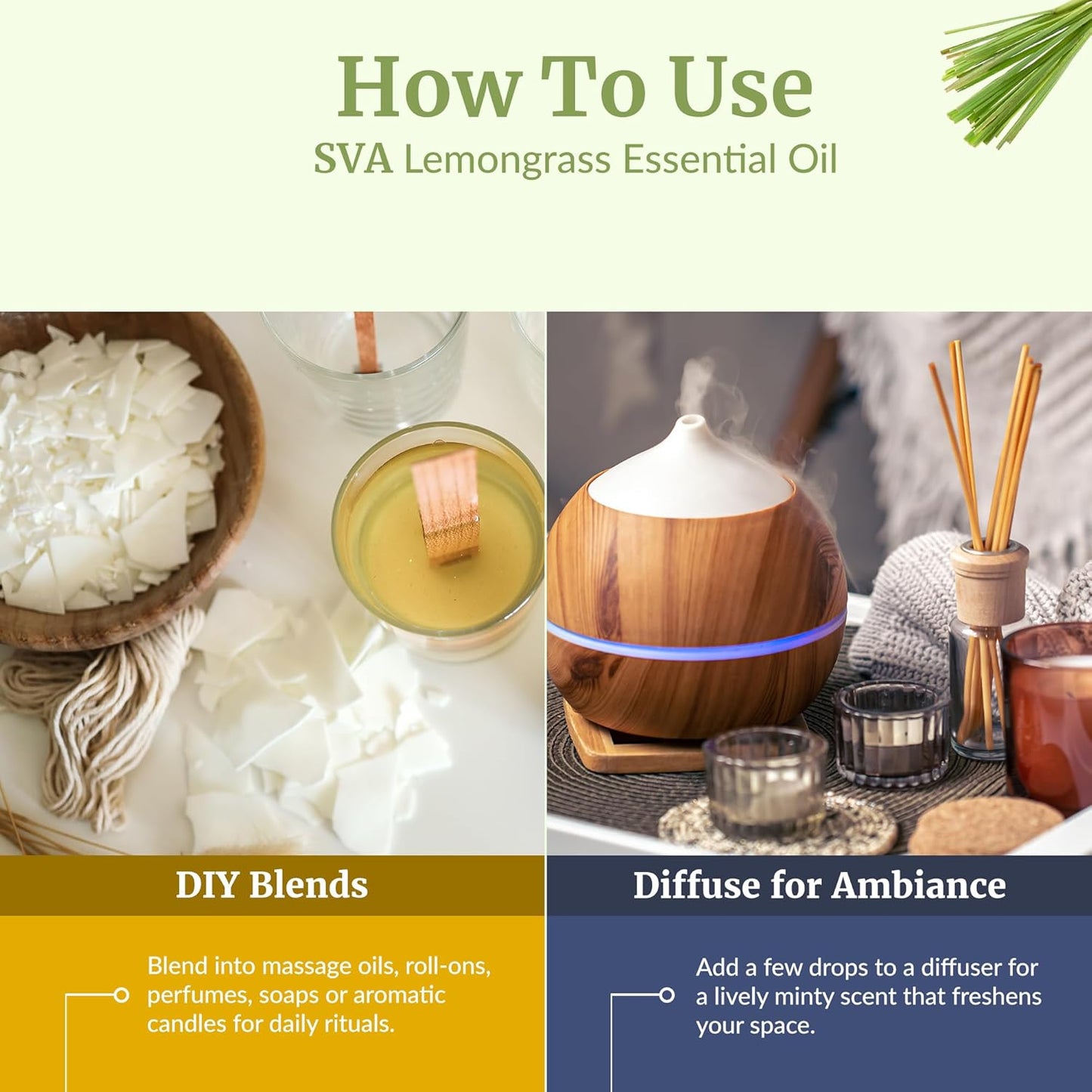 How To Use
SVA Lemongrass Essential Oil

DIY Blends

Blend into massage oils, roll-ons, perfumes, soaps or aromatic candles for daily rituals.

Diffuse for Ambiance

Add a few drops to a diffuser for a lively minty scent that freshens your space.