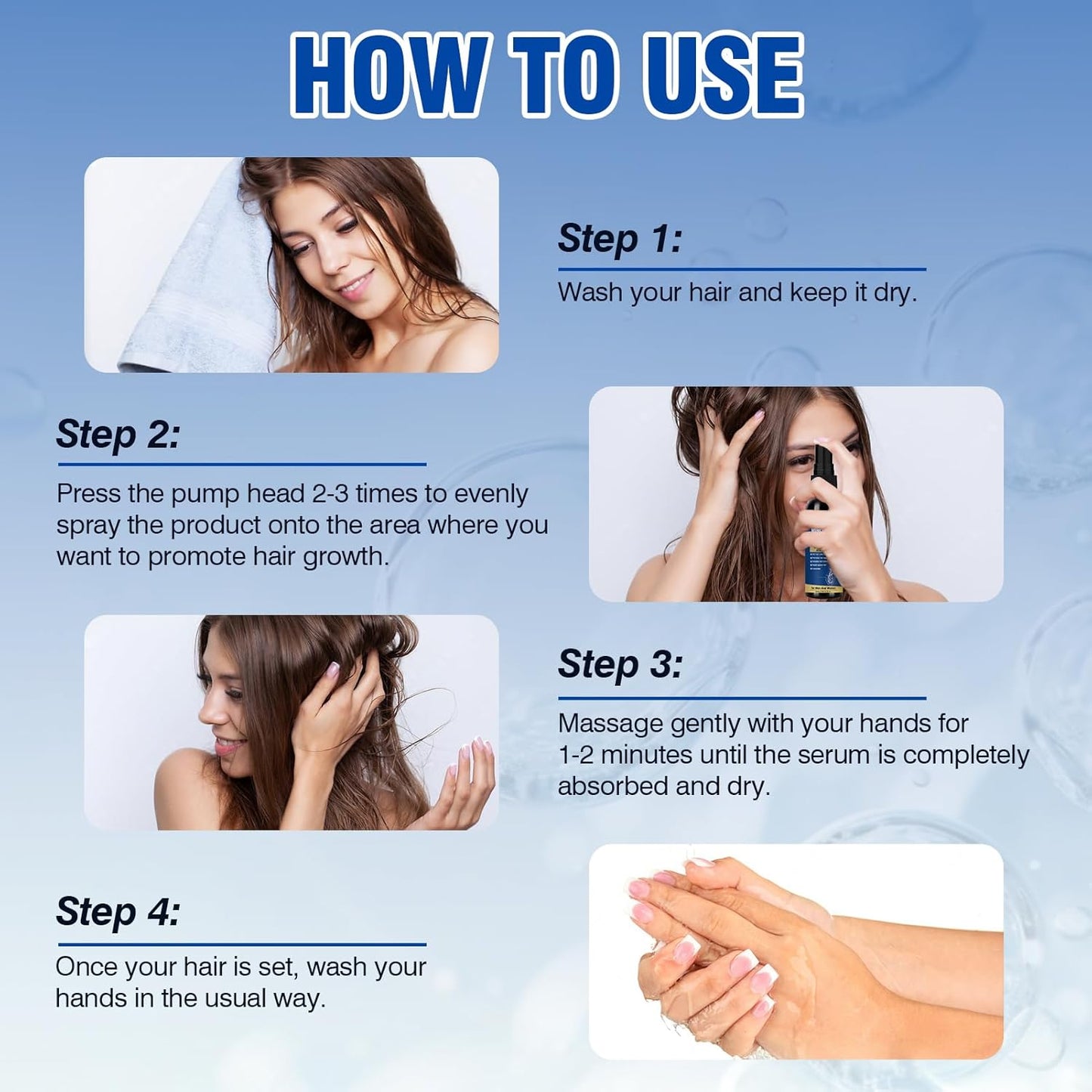 HOW TO USE

Step 1:

Wash your hair and keep it dry.

Step 2:

Press the pump head 2-3 times to evenly spray the product onto the area where you want to promote hair growth.

Step 3:

Massage gently with your hands for 1-2 minutes until the serum is completely absorbed and dry.

Step 4:

Once your hair is set, wash your hands in the usual way.