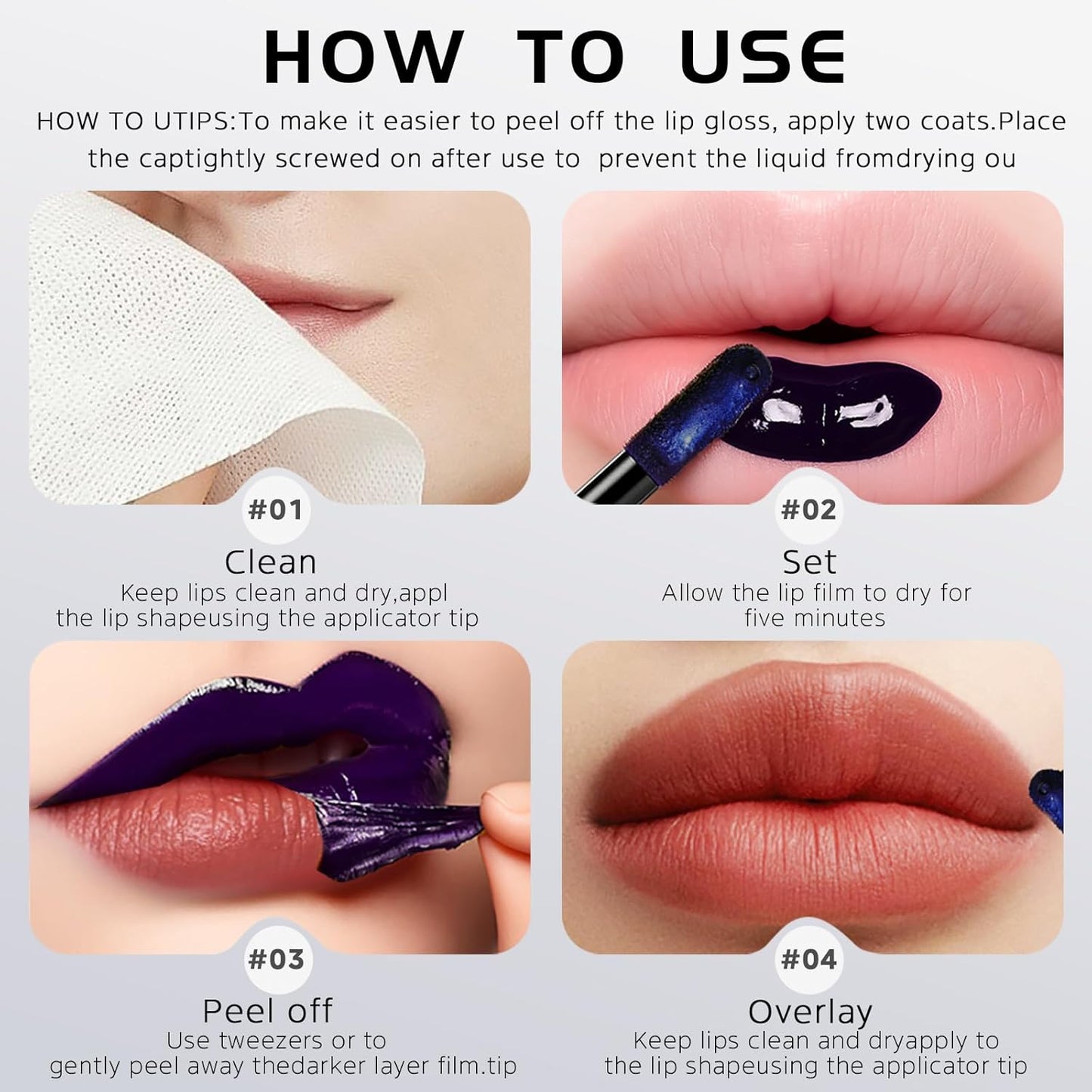 HOW TO USE

HOW TO UTIPS:To make it easier to peel off the lip gloss, apply two coats.Place the captightly screwed on after use to prevent the liquid fromdrying ou

#01

Clean

Keep lips clean and dry,appl the lip shapeusing the applicator tip

#02

Set

Allow the lip film to dry for five minutes

#03

Peel off

Use tweezers or to gently peel away thedarker layer film.tip

#04

Overlay

Keep lips clean and dryapply to the lip shapeusing the applicator tip