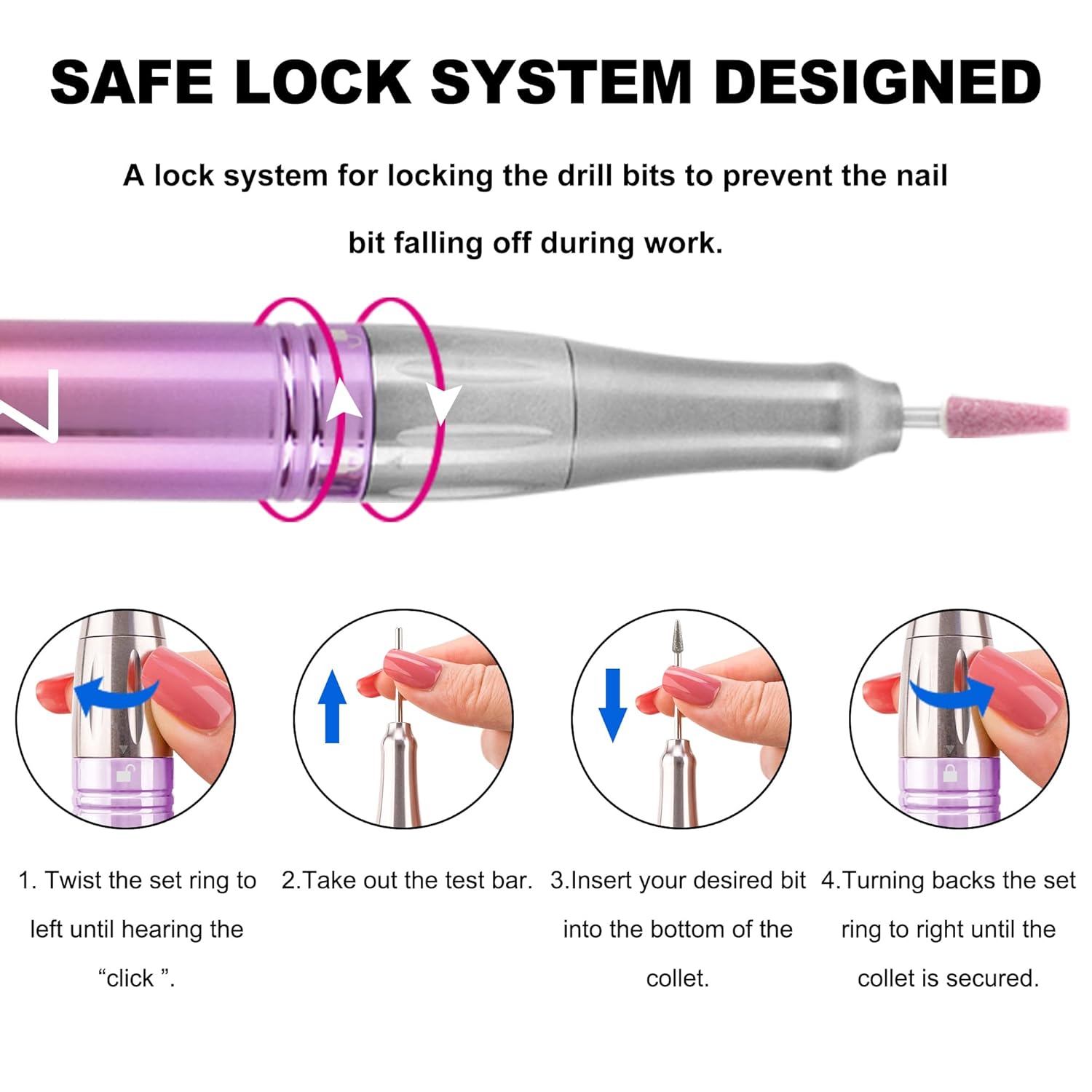 SAFE LOCK SYSTEM DESIGNED

A lock system for locking the drill bits to prevent the nail bit falling off during work.

1. Twist the set ring to left until hearing the “click ”.

2.Take out the test bar.

3.Insert your desired bit into the bottom of the collet.

4.Turning backs the set ring to right until the collet is secured.