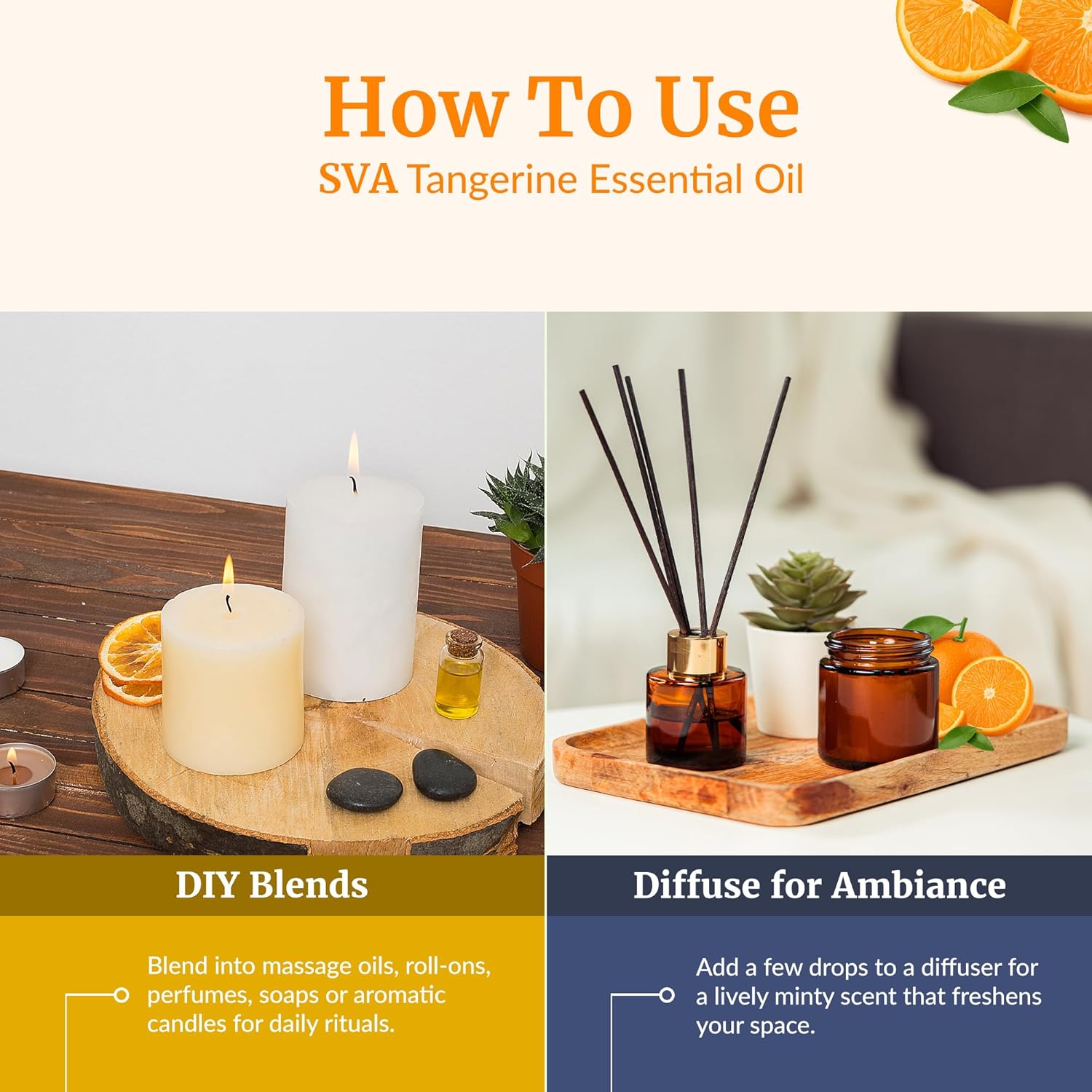 How To Use
SVA Tangerine Essential Oil

DIY Blends

Blend into massage oils, roll-ons, perfumes, soaps or aromatic candles for daily rituals.

Diffuse for Ambiance

Add a few drops to a diffuser for a lively minty scent that freshens your space.