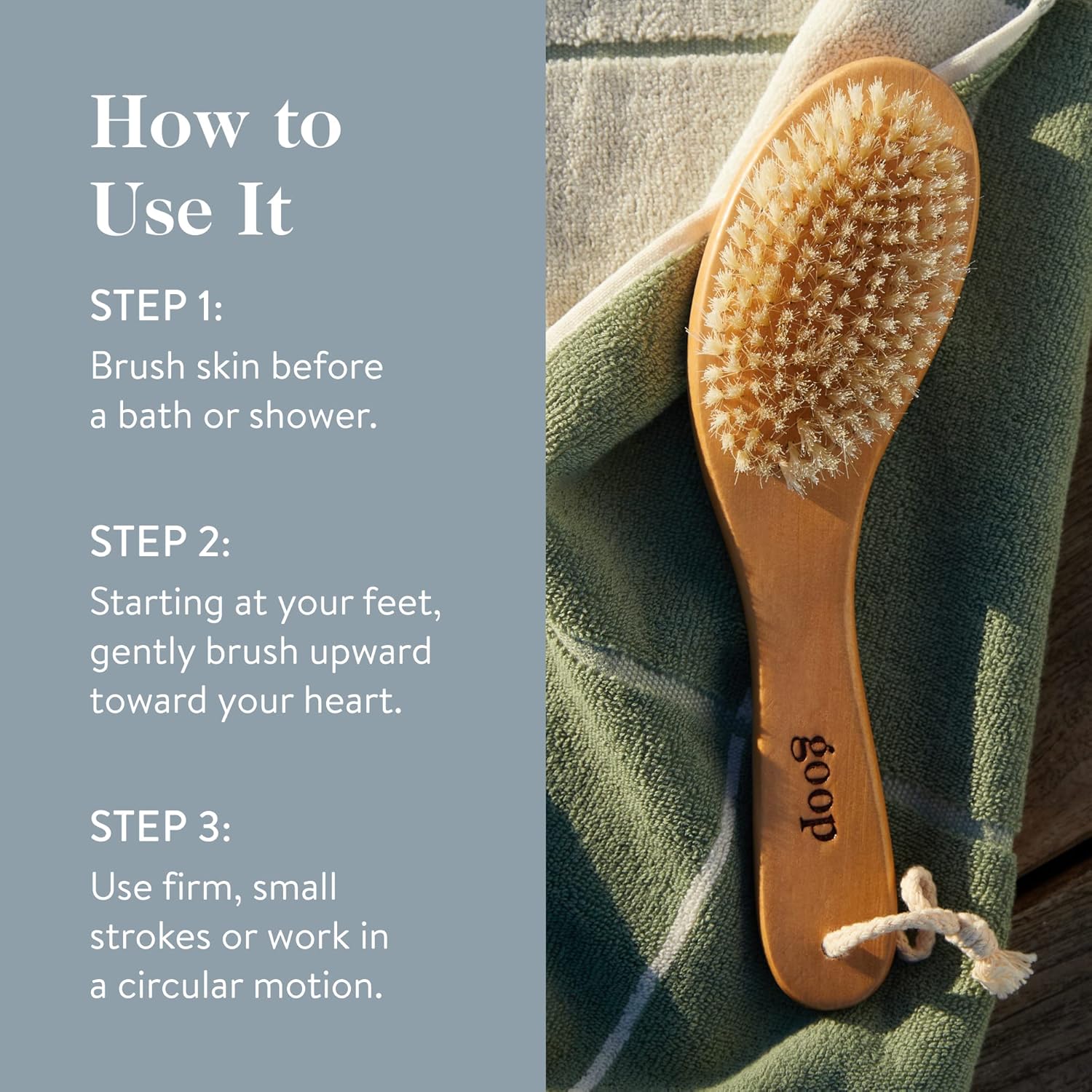 How to Use It

STEP 1:
Brush skin before a bath or shower.

STEP 2:
Starting at your feet, gently brush upward toward your heart.

STEP 3:
Use firm, small strokes or work in a circular motion.

goop