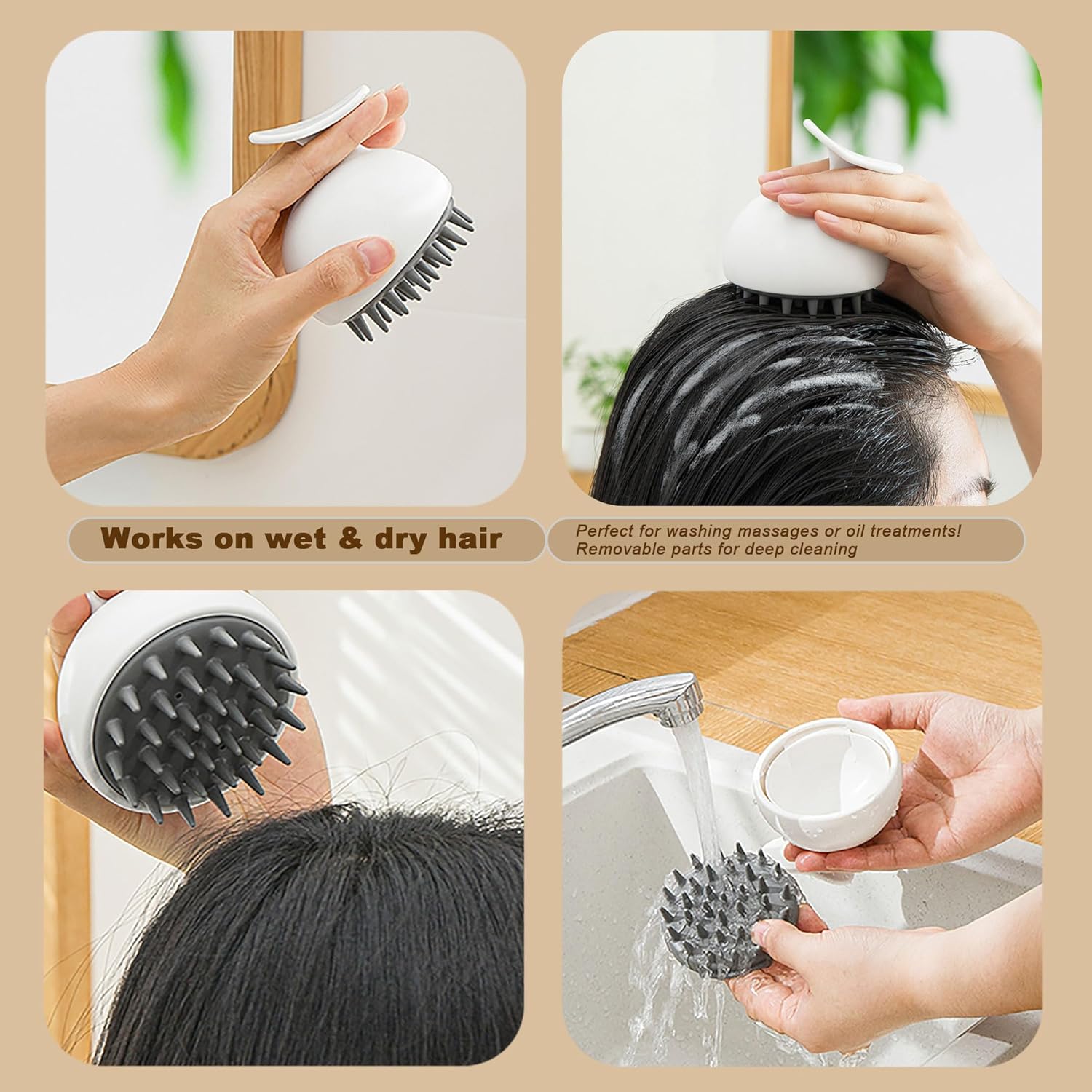 Works on wet & dry hair

Perfect for washing massages or oil treatments!
Removable parts for deep cleaning