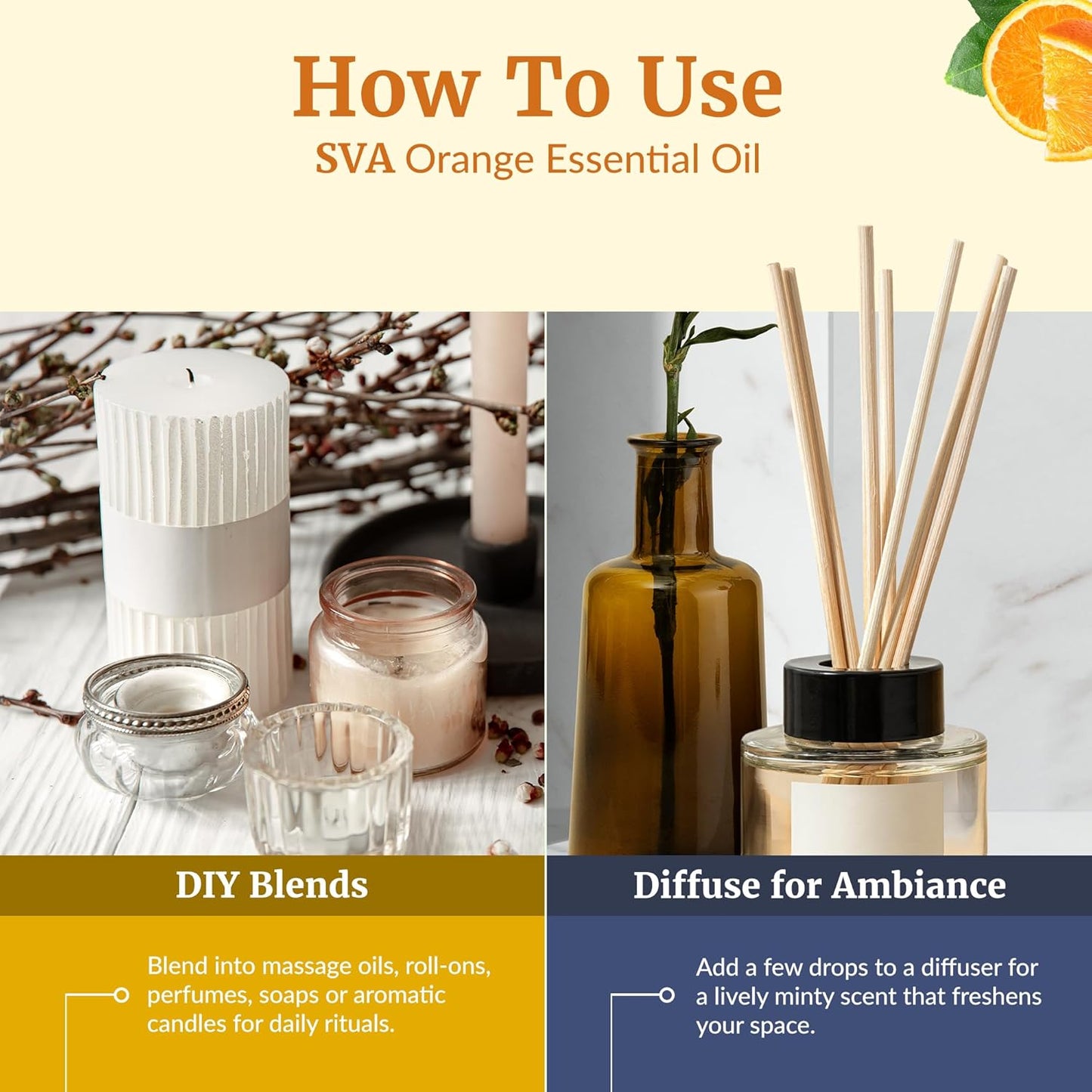 How To Use
SVA Orange Essential Oil

DIY Blends

Blend into massage oils, roll-ons, perfumes, soaps or aromatic candles for daily rituals.

Diffuse for Ambiance

Add a few drops to a diffuser for a lively minty scent that freshens your space.